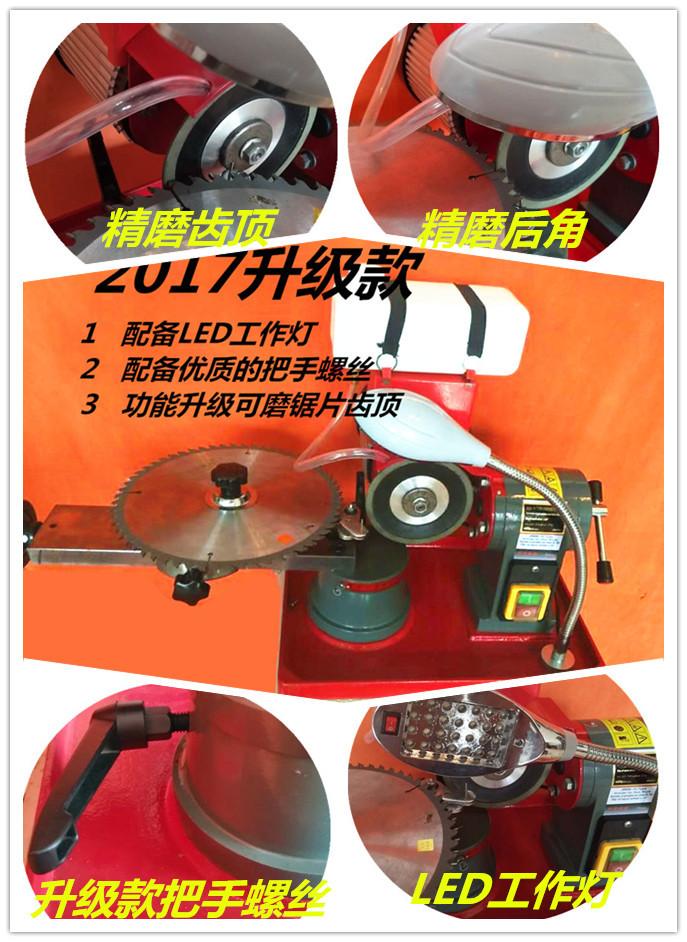 精磨齿顶

精磨后角

2017升级款

1 配备LED工作灯
2 配备优质的把手螺丝
3 功能升级可磨锯片齿顶

升级款把手螺丝

LED工作灯