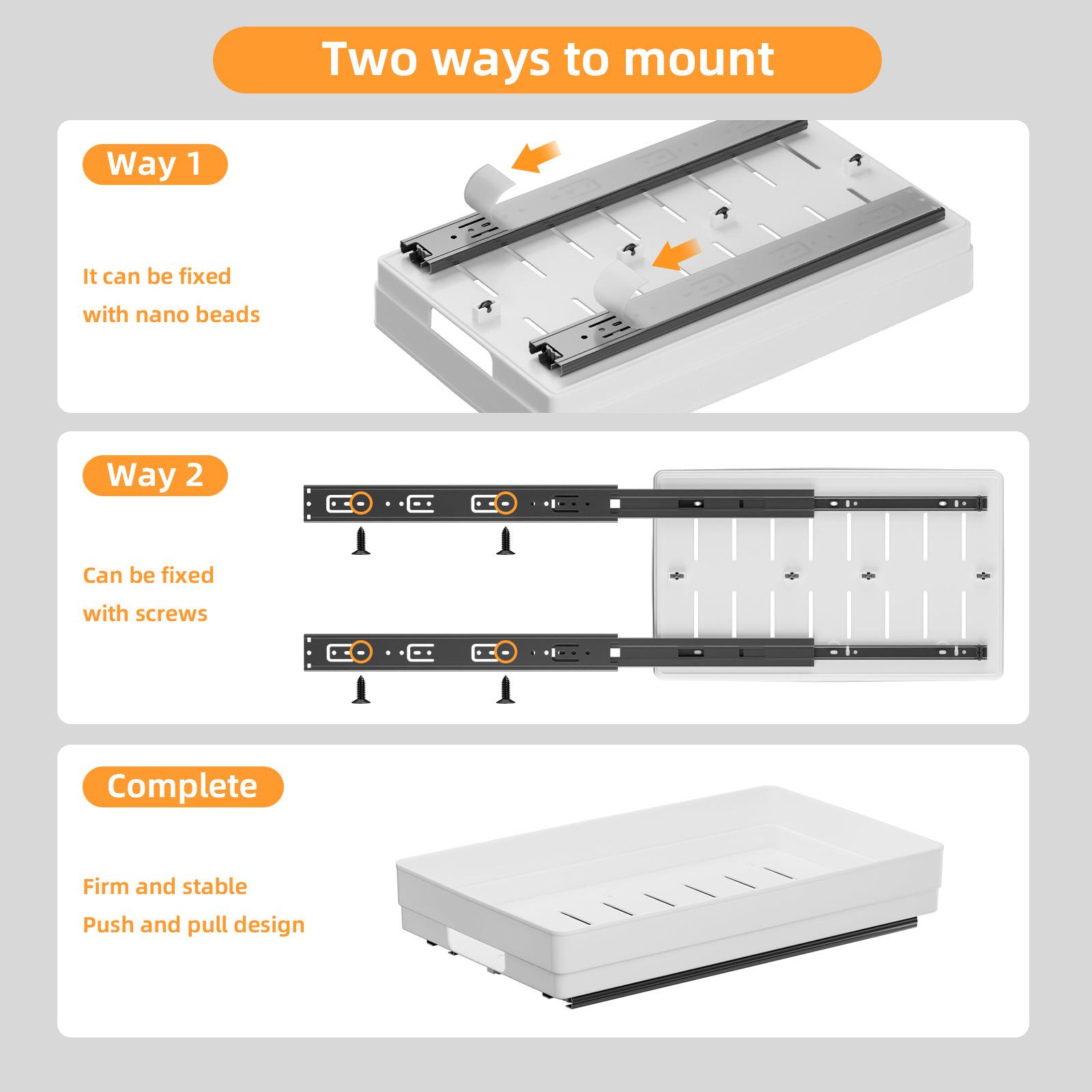 Two ways to mount

Way 1

It can be fixed with nano beads

Way 2

Can be fixed with screws

Complete

Firm and stable
Push and pull design