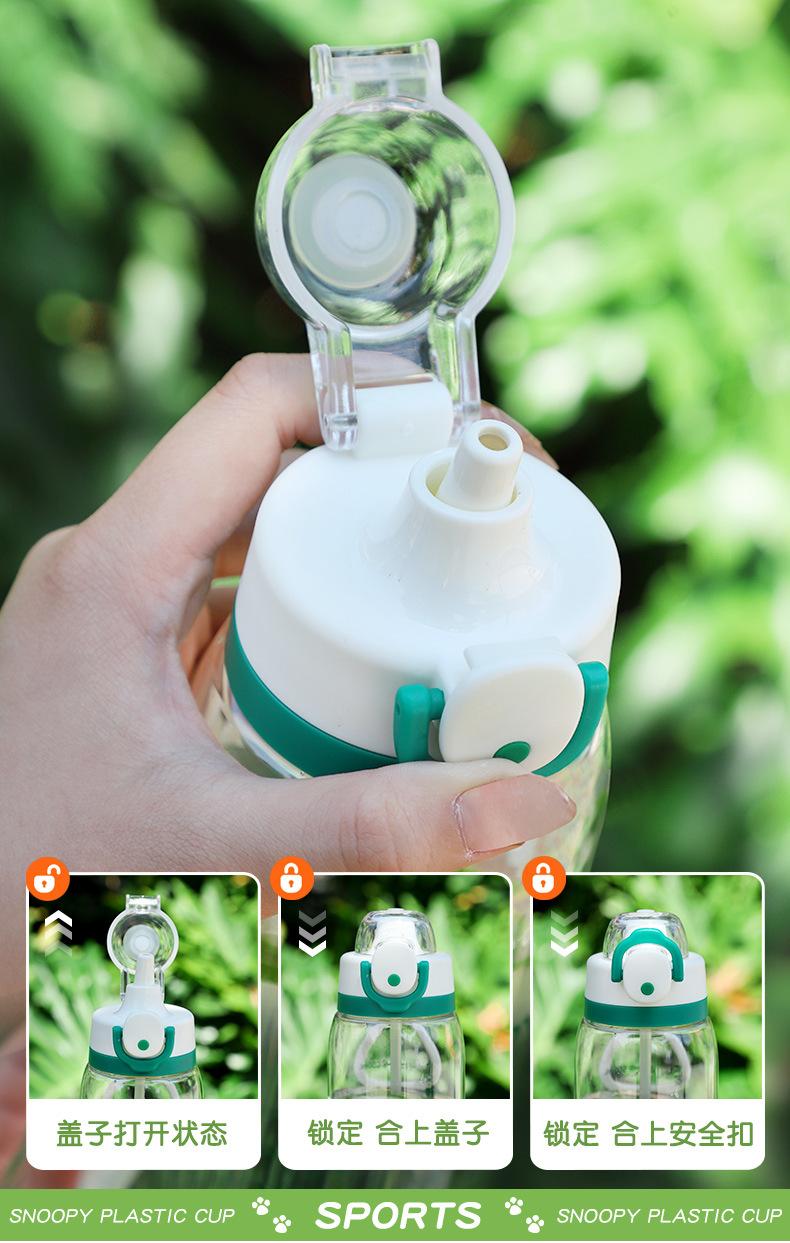 盖子打开状态

锁定 合上盖子

锁定 合上安全扣

SNOOPY PLASTIC CUP SPORTS SNOOPY PLASTIC CUP