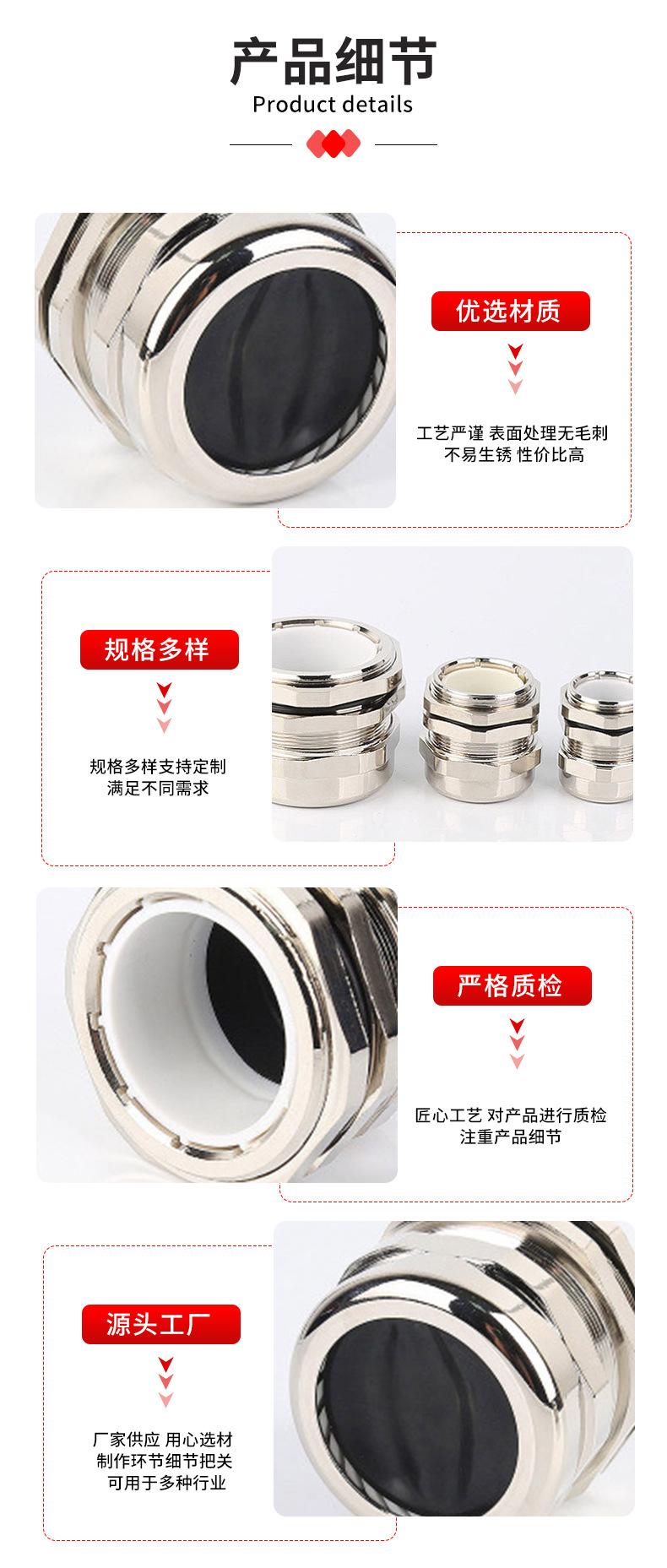 产品细节
Product details

优选材质

工艺严谨 表面处理无毛刺
不易生锈 性价比高

规格多样

规格多样支持定制
满足不同需求

严格质检

匠心工艺 对产品进行质检
注重产品细节

源头工厂

厂家供应 用心选材
制作环节细节把关
可用于多种行业