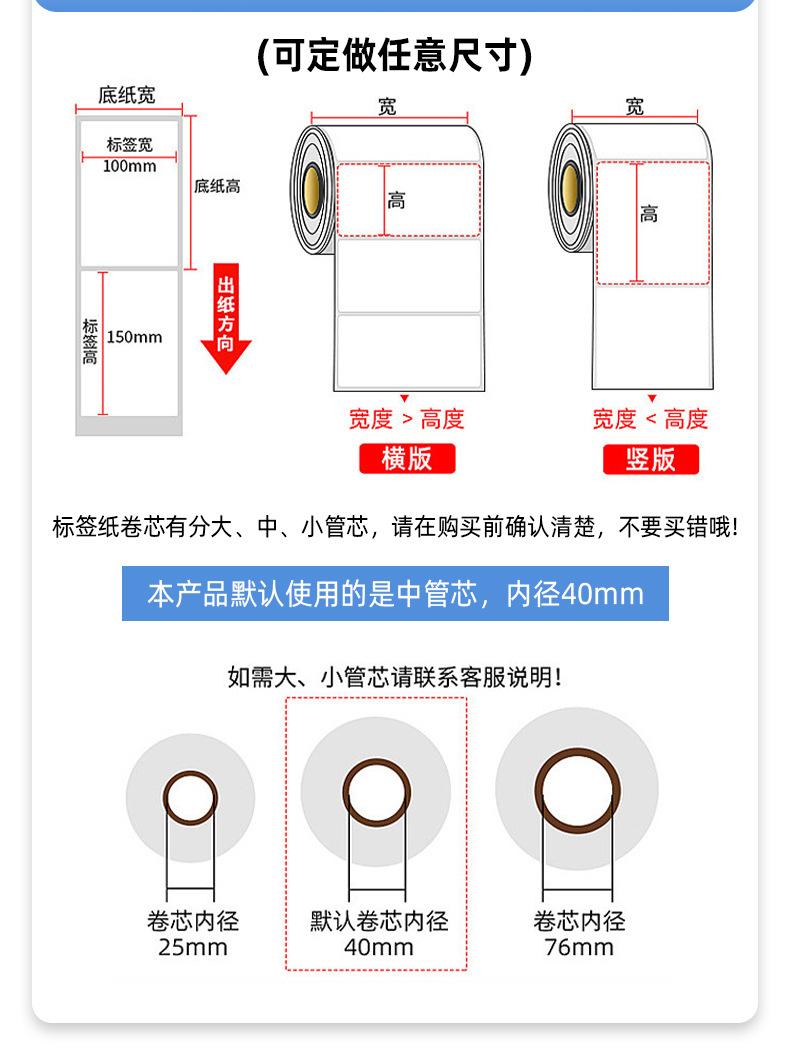 (可定做任意尺寸)

底纸宽
标签宽
100mm
底纸高
标签高
150mm
出纸方向

宽
高
宽度 > 高度
横版

宽
高
宽度 < 高度
竖版

标签纸卷芯有分大、中、小管芯，请在购买前确认清楚，不要买错哦!

本产品默认使用的是中管芯，内径40mm

如需大、小管芯请联系客服说明!

卷芯内径
25mm

默认卷芯内径
40mm

卷芯内径
76mm