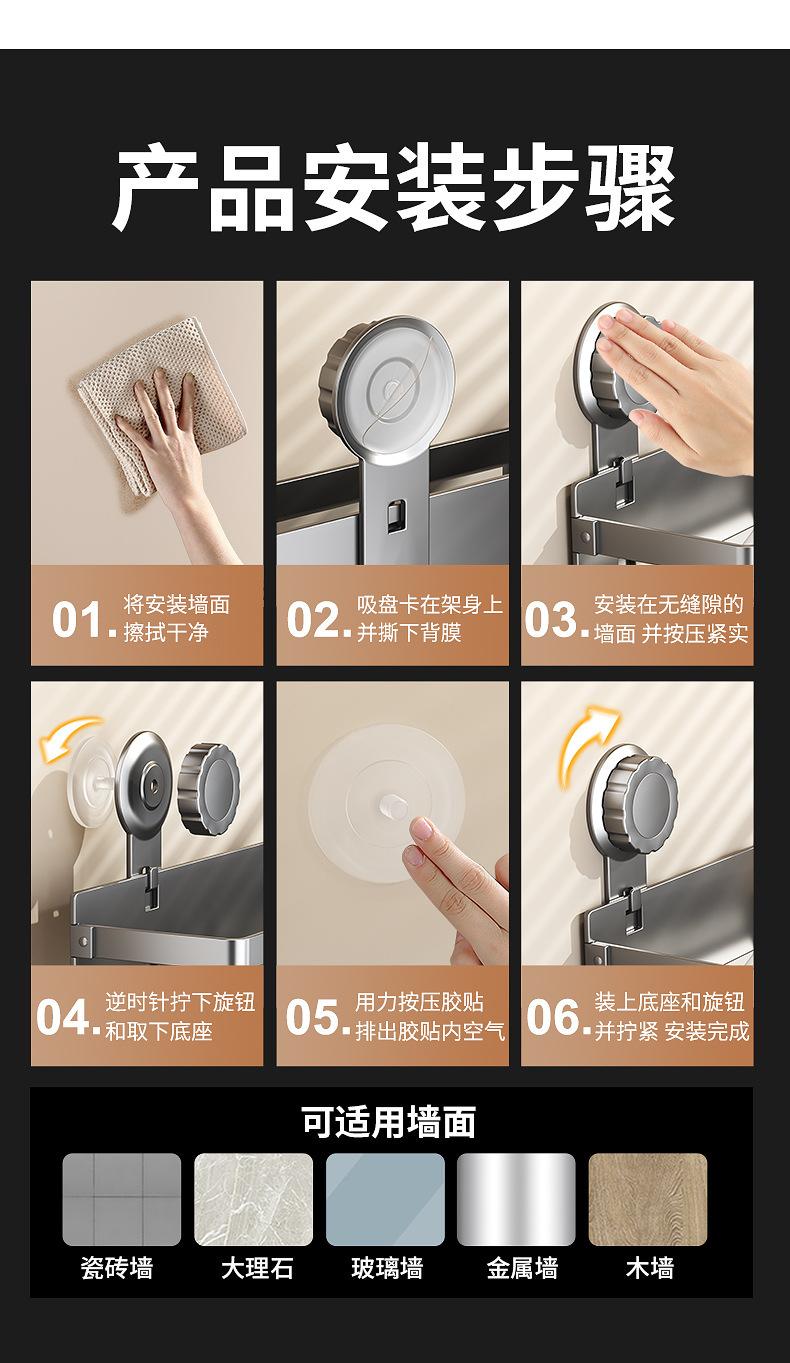 产品安装步骤

01. 将安装墙面擦拭干净

02. 吸盘卡在架身上并撕下背膜

03. 安装在无缝隙的墙面 并按压紧实

04. 逆时针拧下旋钮和取下底座

05. 用力按压胶贴排出胶贴内空气

06. 装上底座和旋钮并拧紧 安装完成

可适用墙面

瓷砖墙 大理石 玻璃墙 金属墙 木墙