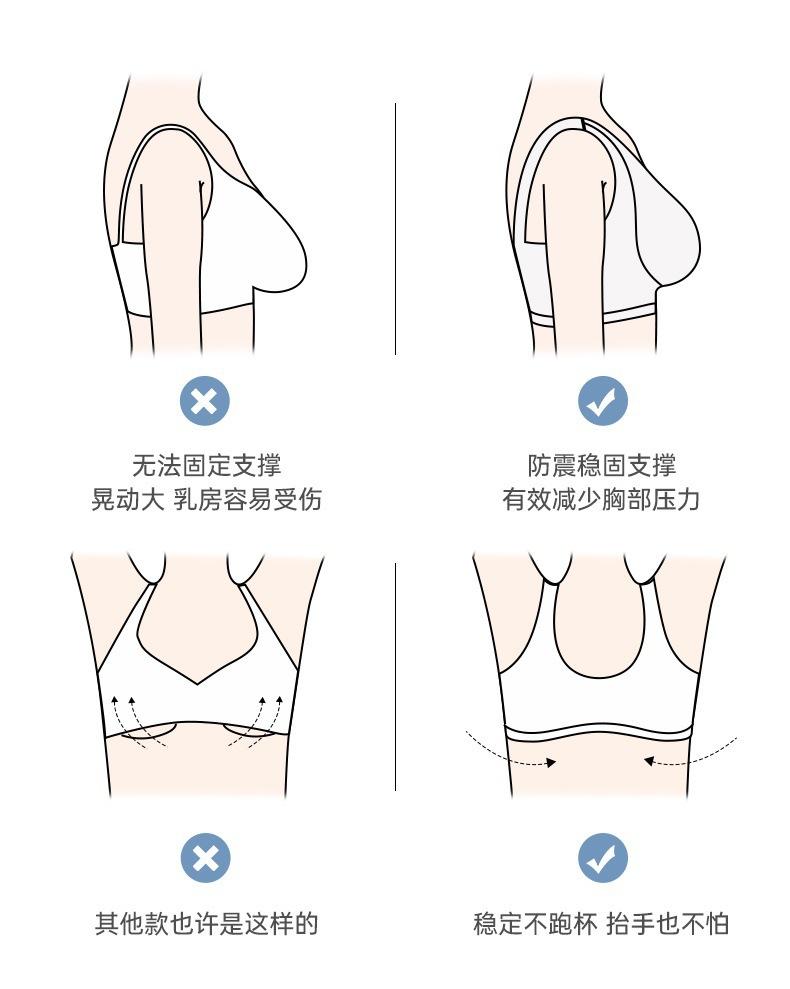 无法固定支撑
晃动大 乳房容易受伤

防震稳固支撑
有效减少胸部压力

其他款也许是这样的

稳定不跑杯 抬手也不怕