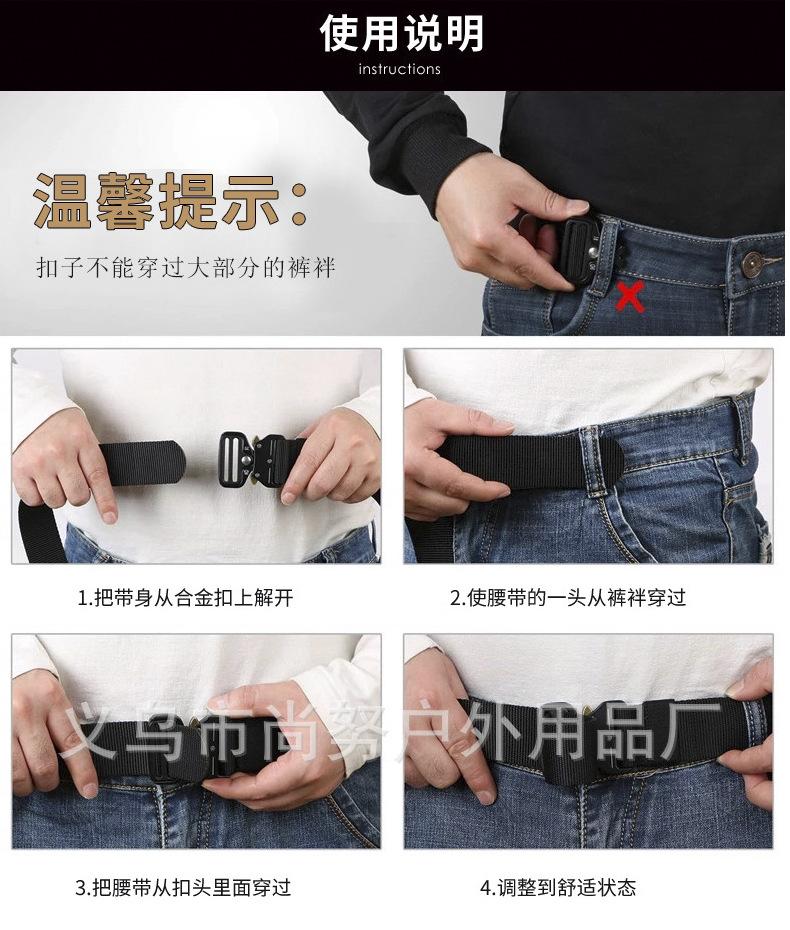 使用说明
instructions

温馨提示：
扣子不能穿过大部分的裤袢

1.把带身从合金扣上解开

2.使腰带的一头从裤袢穿过

义乌市尚努户外用品厂

3.把腰带从扣头里面穿过

4.调整到舒适状态