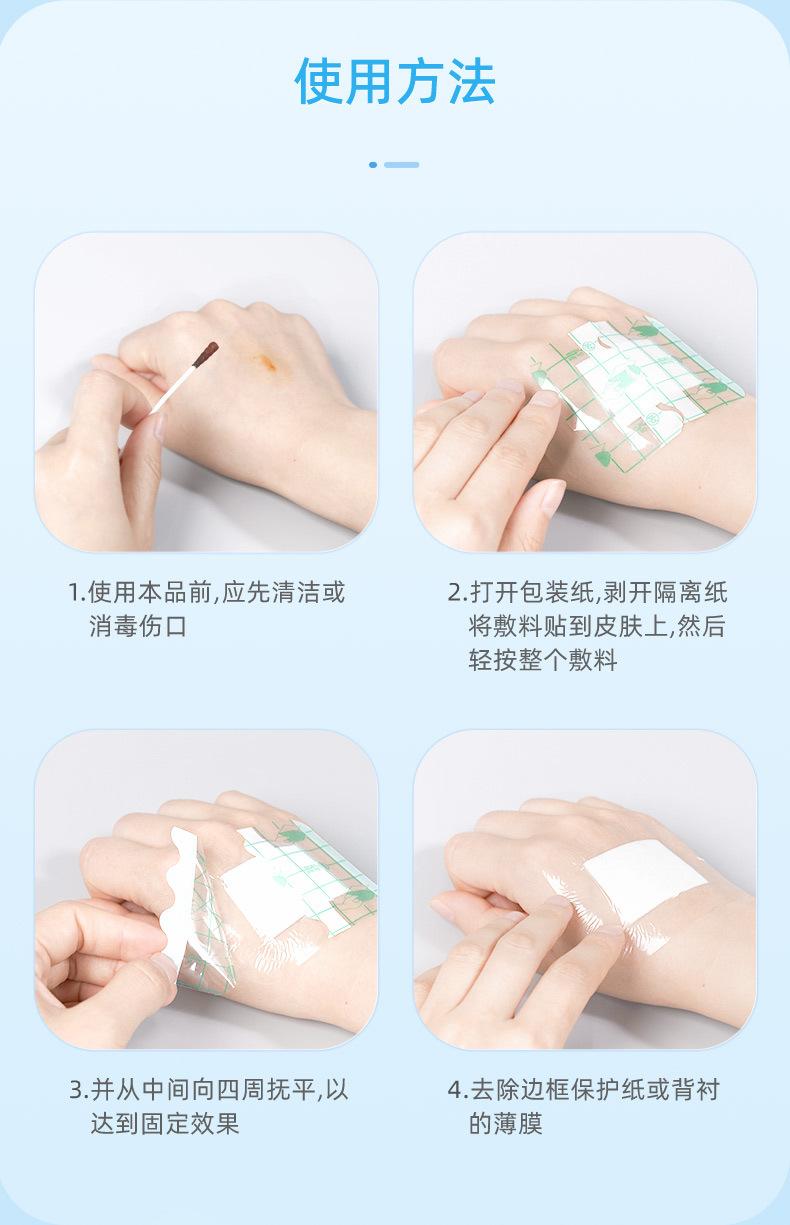 使用方法

1.使用本品前,应先清洁或消毒伤口

2.打开包装纸,剥开隔离纸将敷料贴到皮肤上,然后轻按整个敷料

3.并从中间向四周抚平,以达到固定效果

4.去除边框保护纸或背衬的薄膜