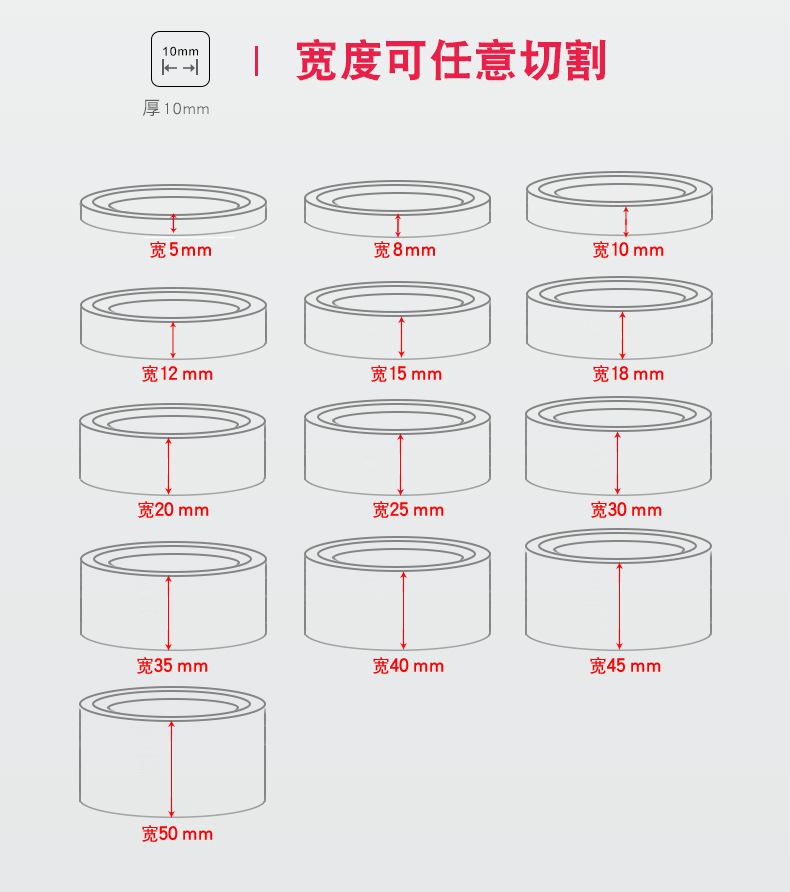 10mm

厚10mm

宽度可任意切割

宽5mm

宽8mm

宽10 mm

宽12 mm

宽15 mm

宽18 mm

宽20 mm

宽25 mm

宽30 mm

宽35 mm

宽40 mm

宽45 mm

宽50 mm