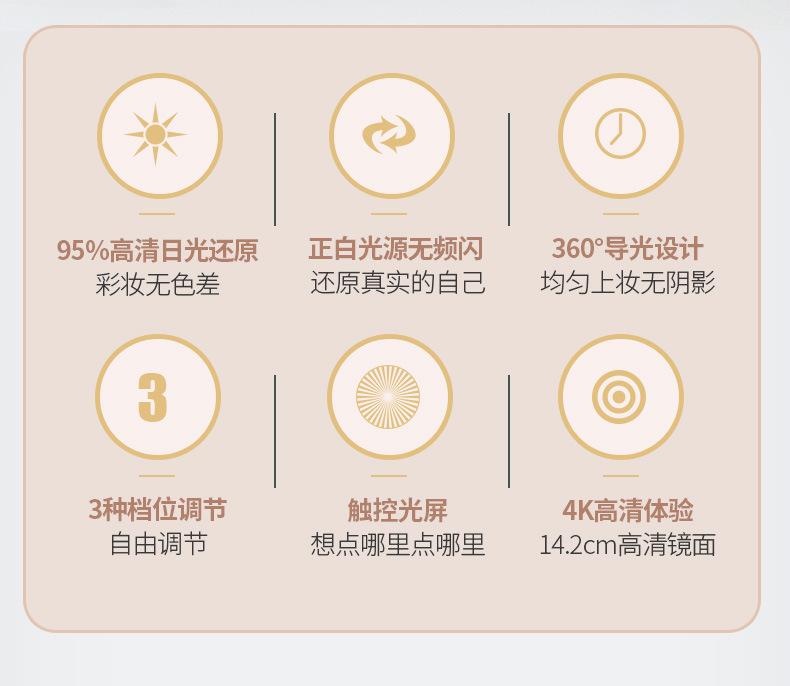 95%高清日光还原
彩妆无色差

正白光源无频闪
还原真实的自己

360°导光设计
均匀上妆无阴影

3

3种档位调节
自由调节

触控光屏
想点哪里点哪里

4K高清体验
14.2cm高清镜面