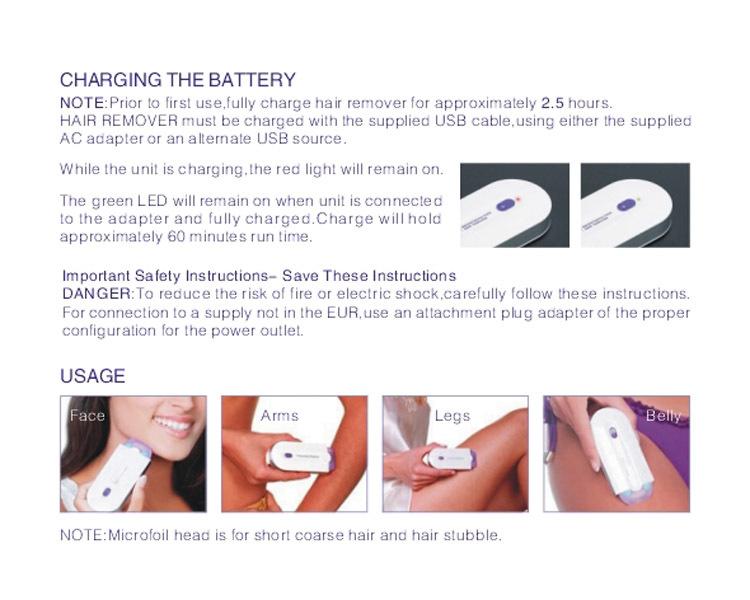 CHARGING THE BATTERY

NOTE:Prior to first use,fully charge hair remover for approximately 2.5 hours.
HAIR REMOVER must be charged with the supplied USB cable,using either the supplied AC adapter or an alternate USB source.

While the unit is charging,the red light will remain on.

The green LED will remain on when unit is connected to the adapter and fully charged.Charge will hold approximately 60 minutes run time.

Important Safety Instructions– Save These Instructions
DANGER:To reduce the risk of fire or electric shock,carefully follow these instructions.
For connection to a supply not in the EUR,use an attachment plug adapter of the proper configuration for the power outlet.

USAGE

Face

Arms

Legs

Belly

NOTE:Microfoil head is for short coarse hair and hair stubble.