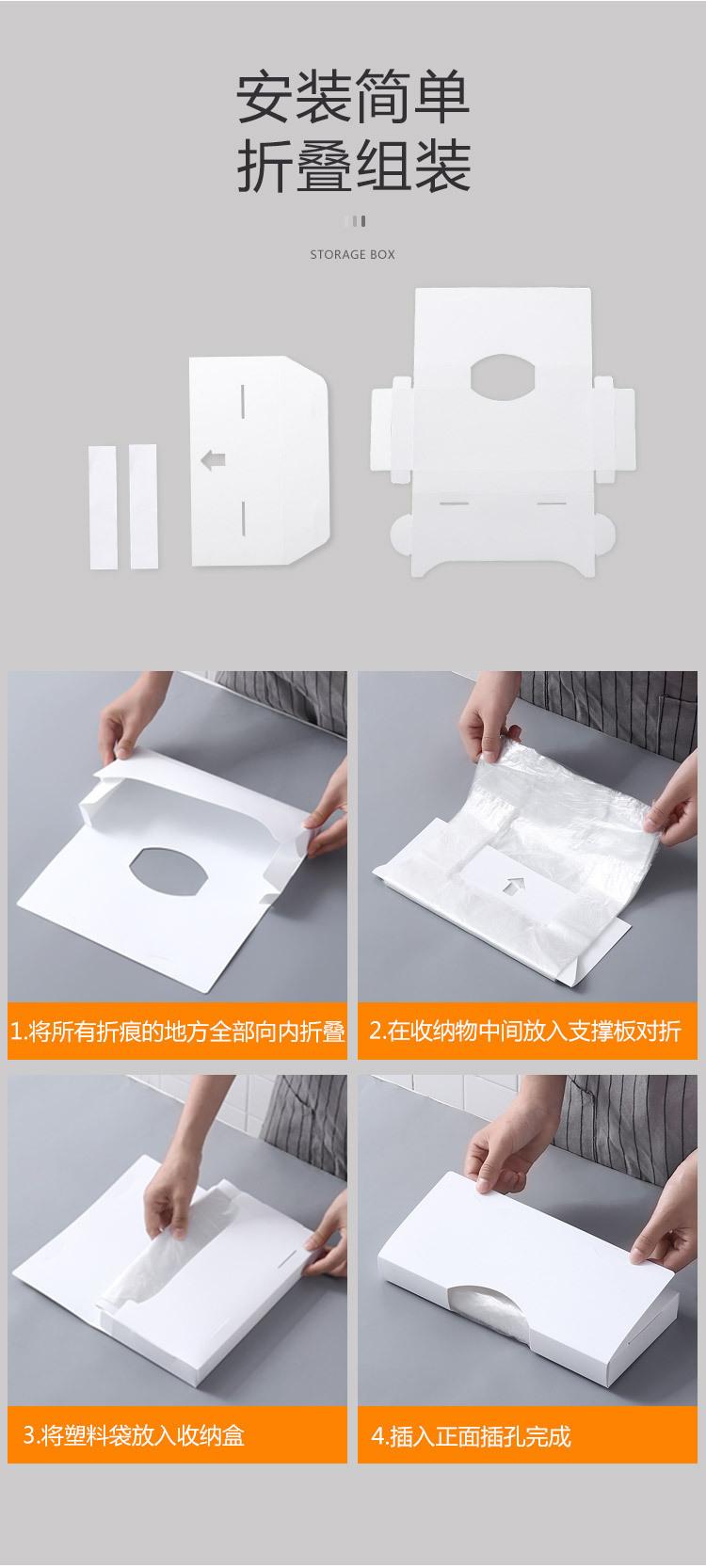 安装简单
折叠组装

STORAGE BOX

1.将所有折痕的地方全部向内折叠

2.在收纳物中间放入支撑板对折

3.将塑料袋放入收纳盒

4.插入正面插孔完成