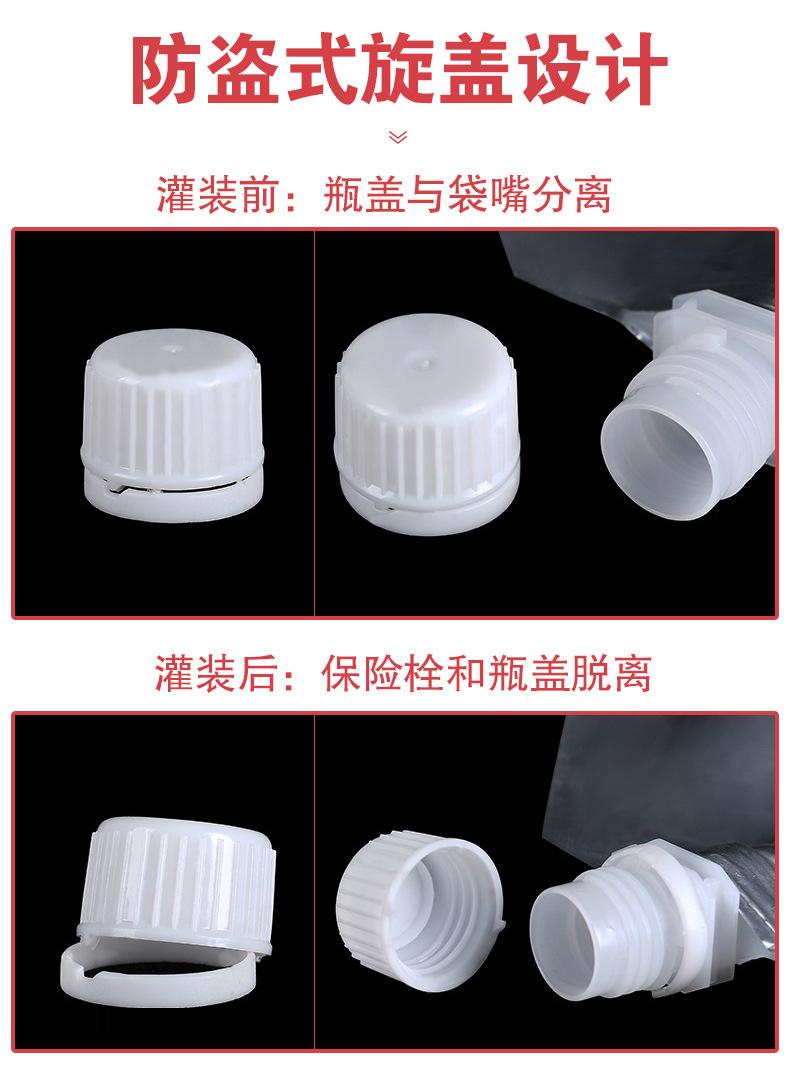 防盗式旋盖设计

灌装前：瓶盖与袋嘴分离

灌装后：保险栓和瓶盖脱离