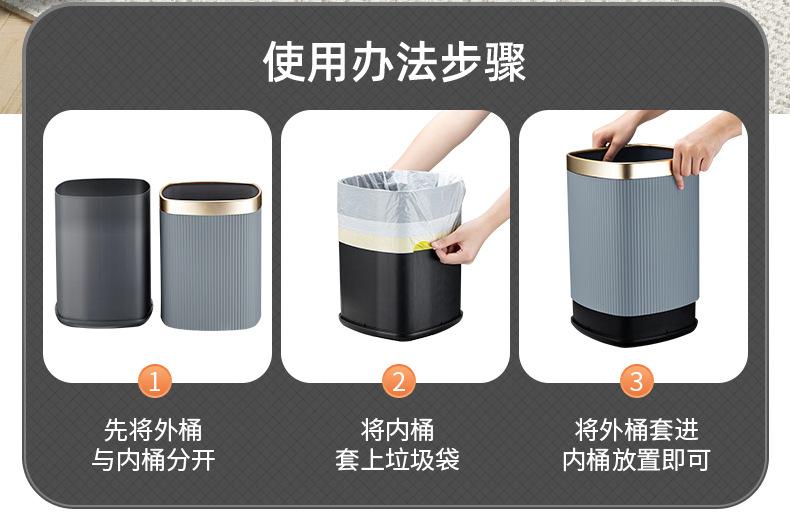 使用办法步骤

1
先将外桶
与内桶分开

2
将内桶
套上垃圾袋

3
将外桶套进
内桶放置即可