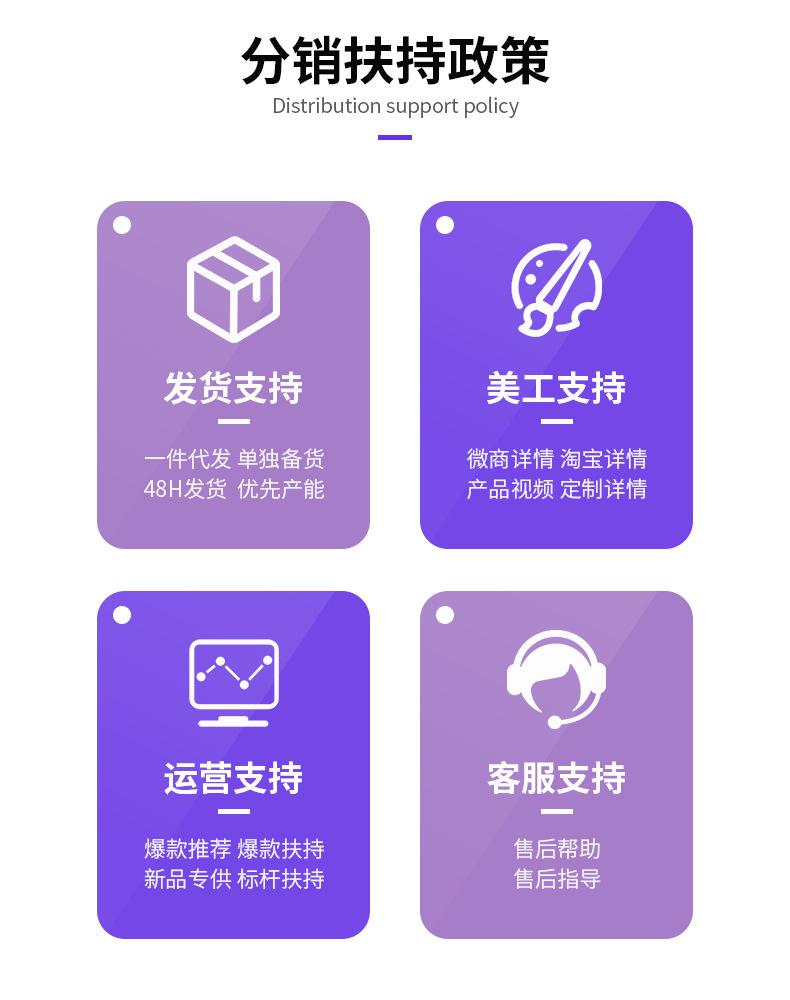 分销扶持政策
Distribution support policy

发货支持

一件代发 单独备货
48H发货 优先产能

美工支持

微商详情 淘宝详情
产品视频 定制详情

运营支持

爆款推荐 爆款扶持
新品专供 标杆扶持

客服支持

售后帮助
售后指导