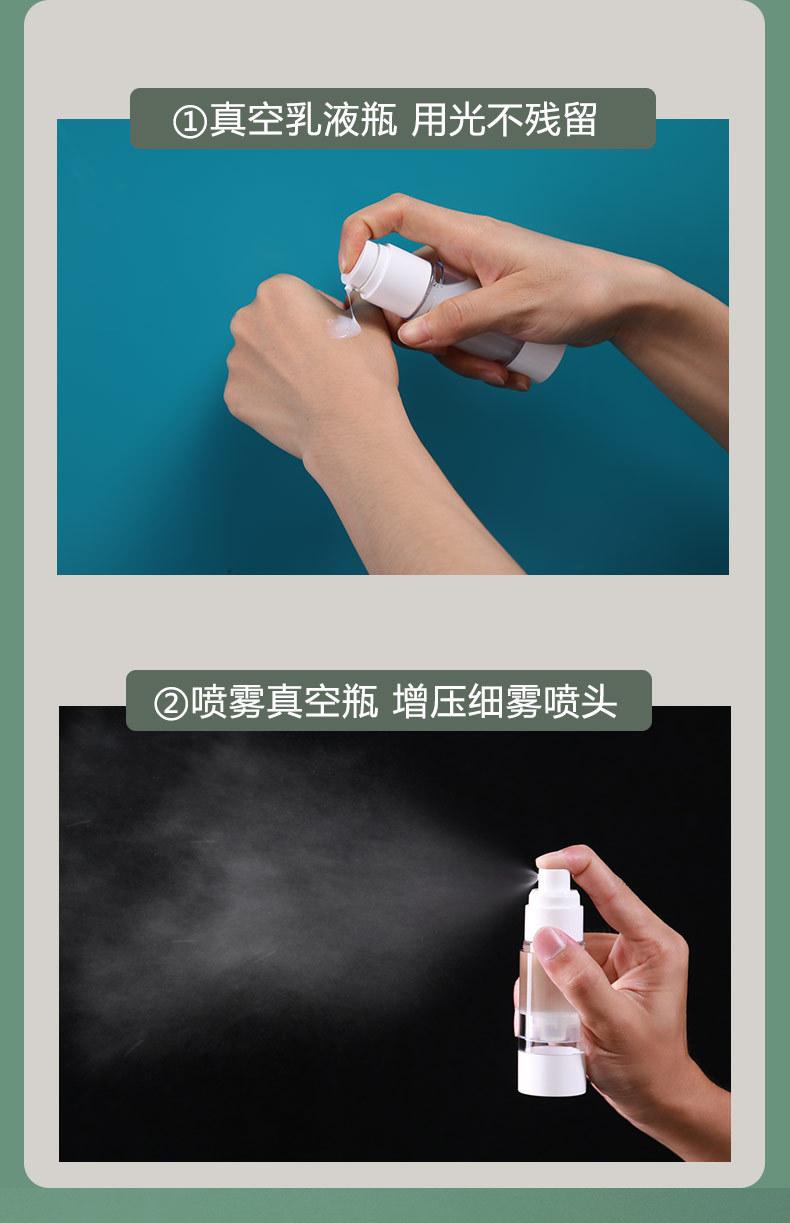 ①真空乳液瓶 用光不残留

②喷雾真空瓶 增压细雾喷头