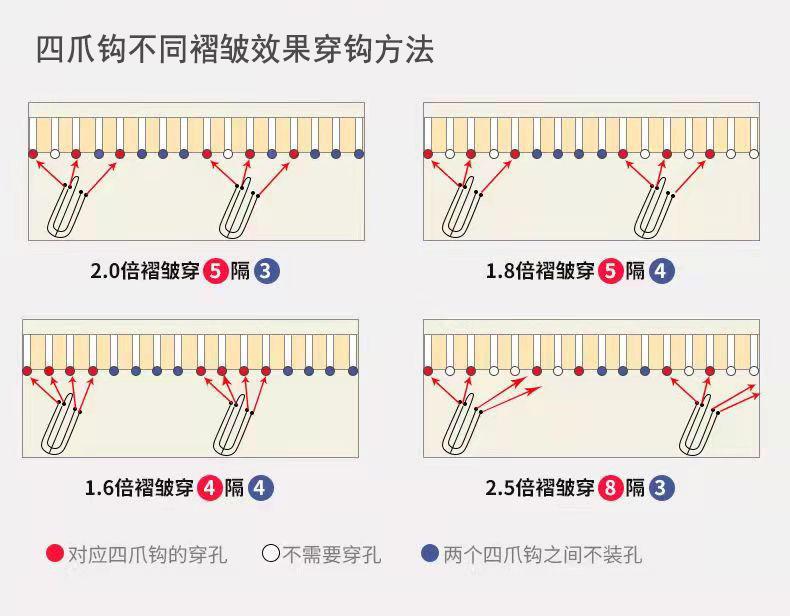 四爪钩不同褶皱效果穿钩方法

2.0倍褶皱穿 5 隔 3

1.8倍褶皱穿 5 隔 4

1.6倍褶皱穿 4 隔 4

2.5倍褶皱穿 8 隔 3

对应四爪钩的穿孔 不需要穿孔 两个四爪钩之间不装孔