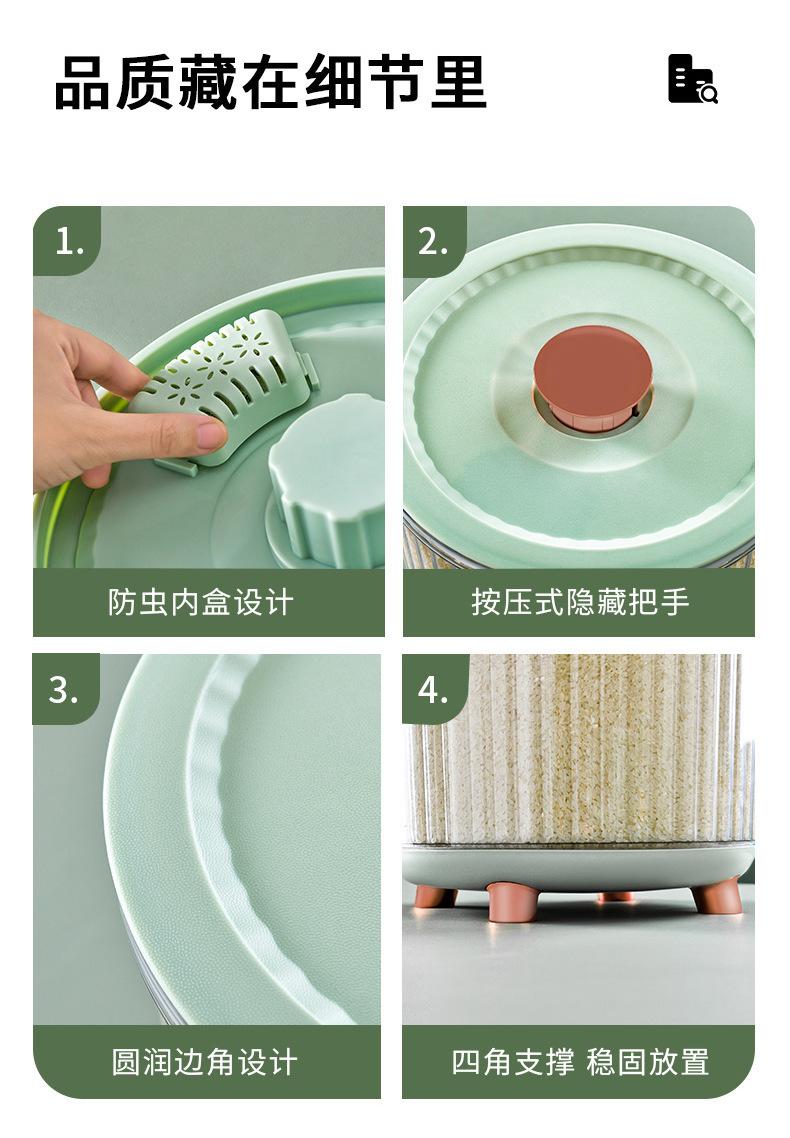 品质藏在细节里

1.

防虫内盒设计

2.

按压式隐藏把手

3.

圆润边角设计

4.

四角支撑 稳固放置