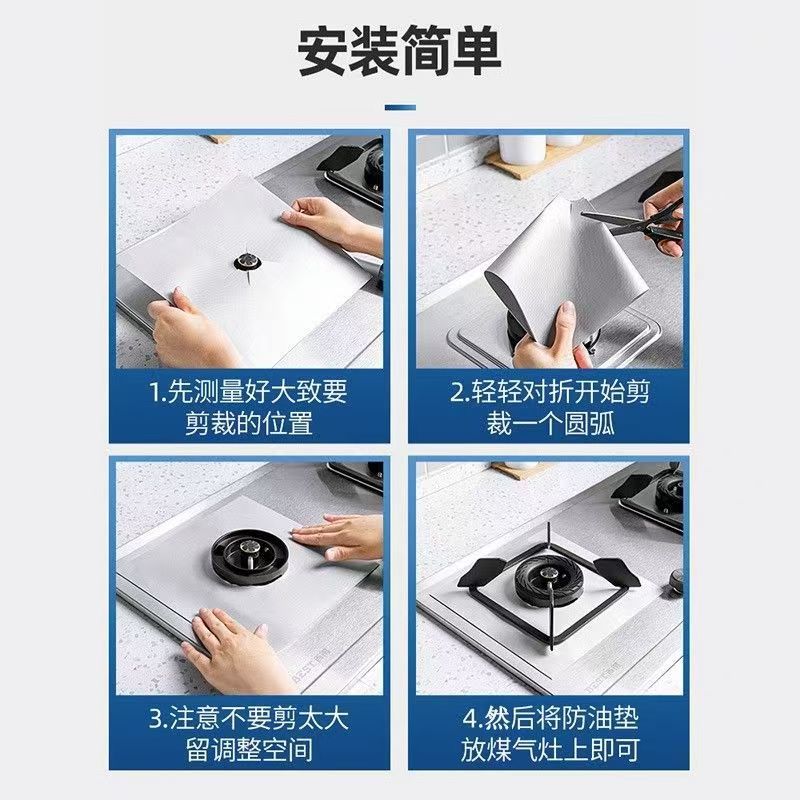 安装简单

1.先测量好大致要剪裁的位置

2.轻轻对折开始剪裁一个圆弧

3.注意不要剪太大留调整空间

4.然后将防油垫放煤气灶上即可