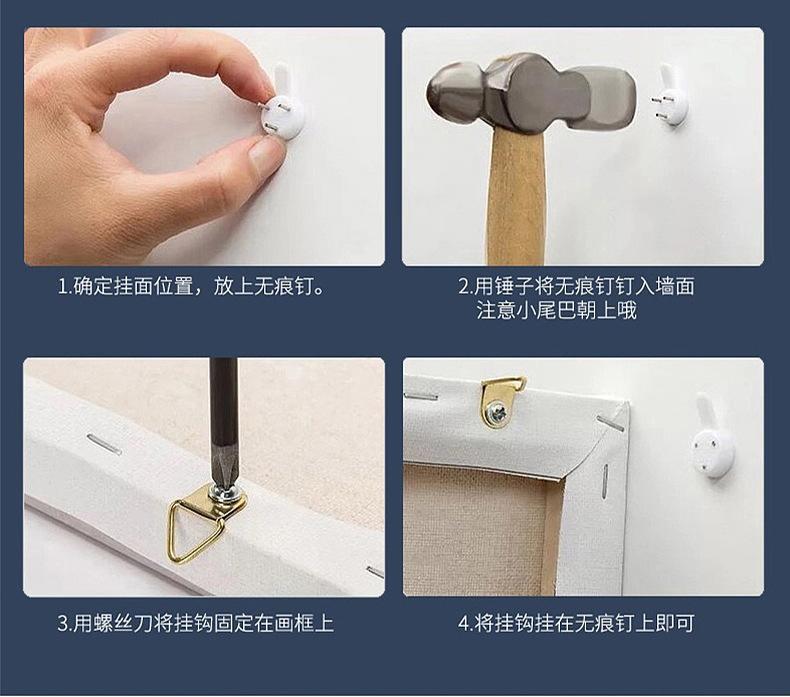 1.确定挂面位置，放上无痕钉。

2.用锤子将无痕钉钉入墙面
注意小尾巴朝上哦

3.用螺丝刀将挂钩固定在画框上

4.将挂钩挂在无痕钉上即可