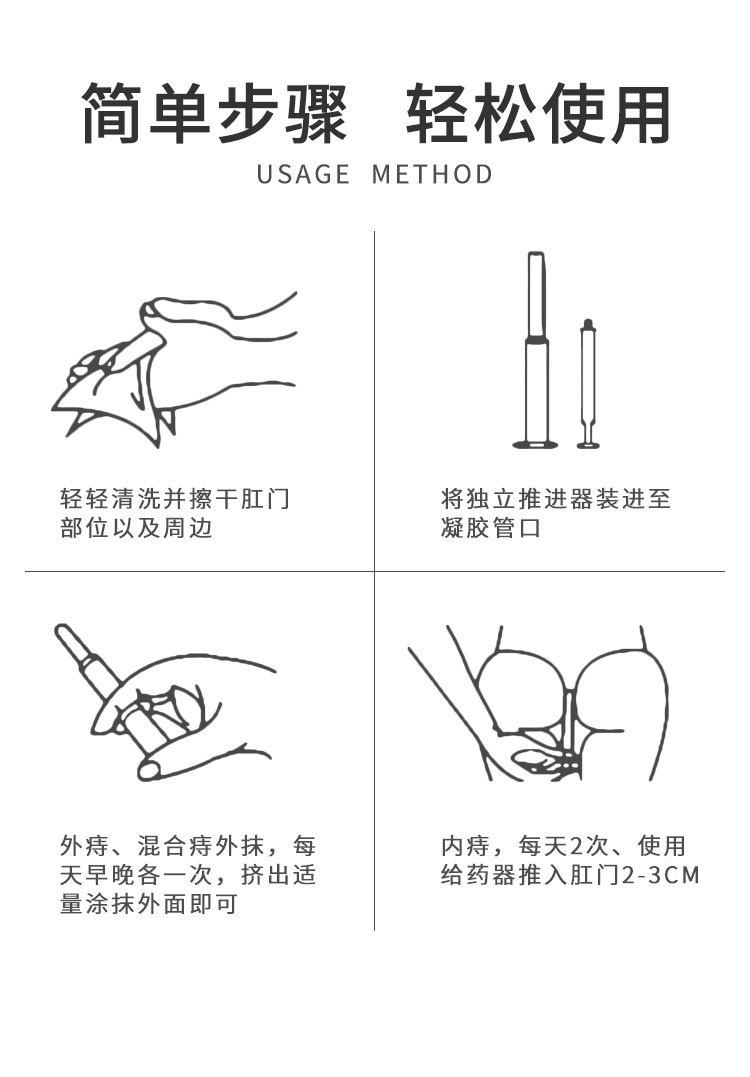 简单步骤　轻松使用
USAGE METHOD

轻轻清洗并擦干肛门部位以及周边

将独立推进器装进至凝胶管口

外痔、混合痔外抹，每天早晚各一次，挤出适量涂抹外面即可

内痔，每天2次、使用给药器推入肛门2-3CM