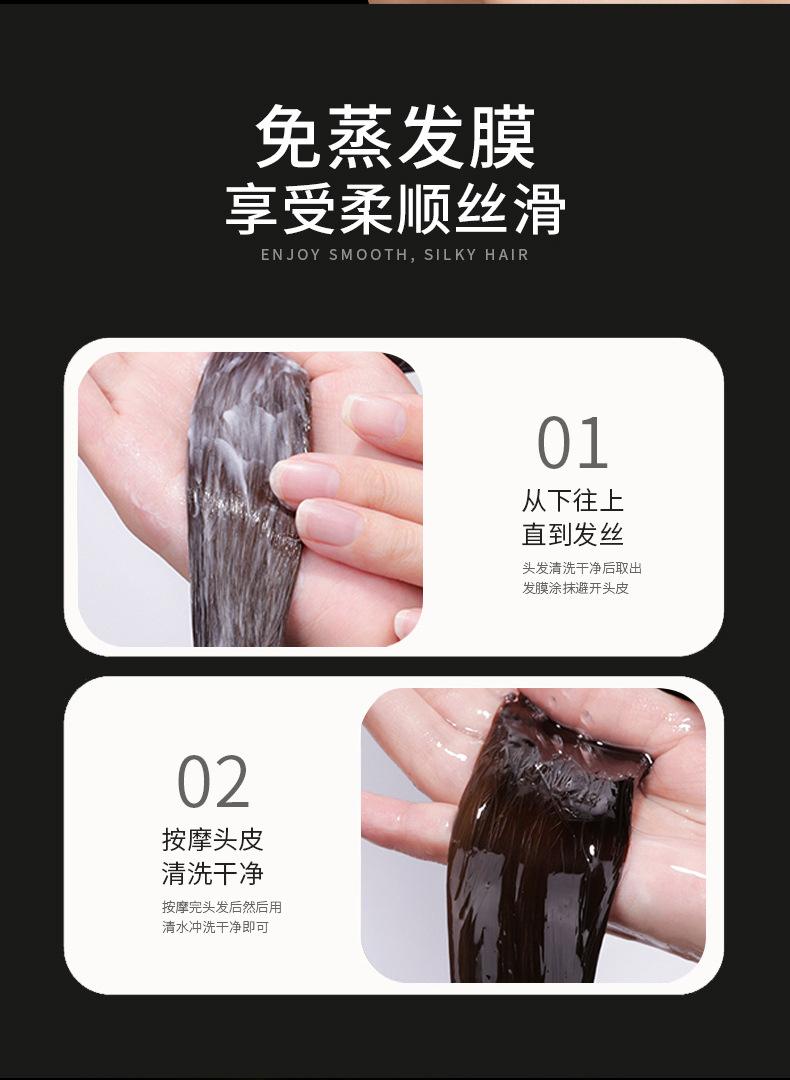 免蒸发膜
享受柔顺丝滑
ENJOY SMOOTH, SILKY HAIR

01
从下往上
直到发丝
头发清洗干净后取出
发膜涂抹避开头皮

02
按摩头皮
清洗干净
按摩完头发后然后用
清水冲洗干净即可