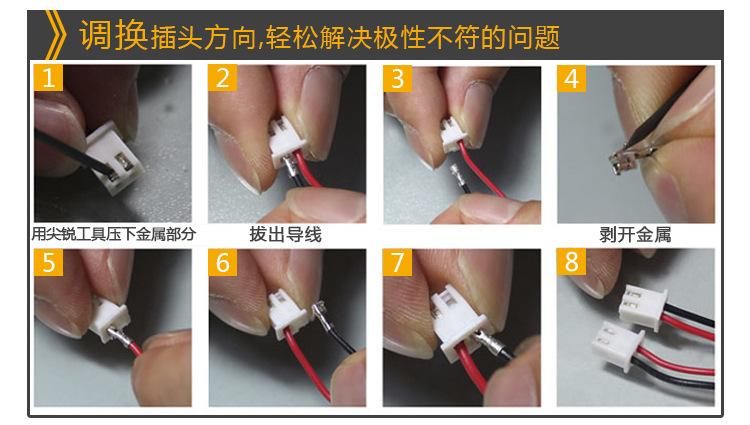 调换插头方向,轻松解决极性不符的问题

1
用尖锐工具压下金属部分

2
拔出导线

3

4
剥开金属

5

6

7

8