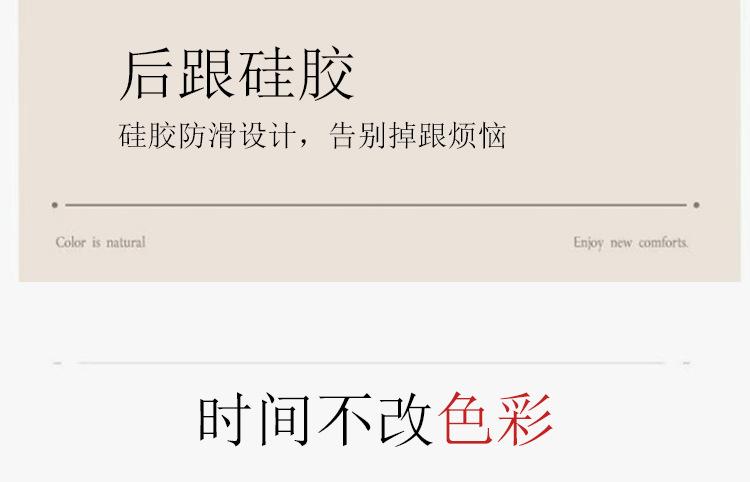 后跟硅胶

硅胶防滑设计，告别掉跟烦恼

Color is natural

Enjoy new comforts.

时间不改色彩