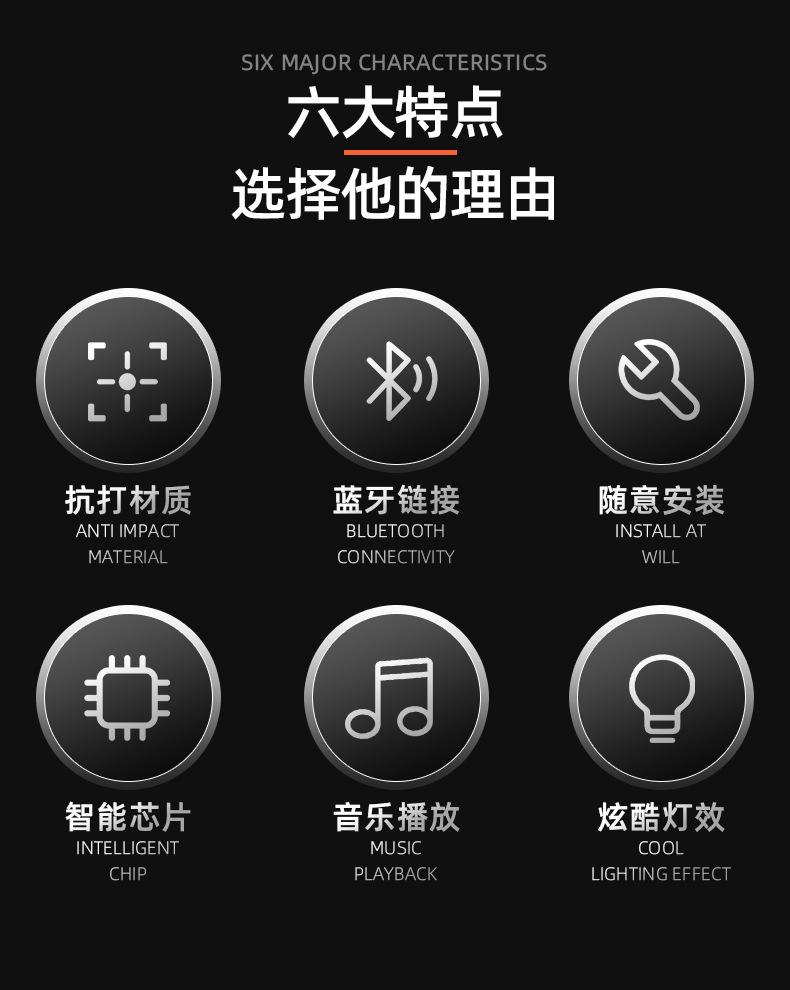 SIX MAJOR CHARACTERISTICS

六大特点

选择他的理由

抗打材质
ANTI IMPACT
MATERIAL

蓝牙链接
BLUETOOTH
CONNECTIVITY

随意安装
INSTALL AT
WILL

智能芯片
INTELLIGENT
CHIP

音乐播放
MUSIC
PLAYBACK

炫酷灯效
COOL
LIGHTING EFFECT