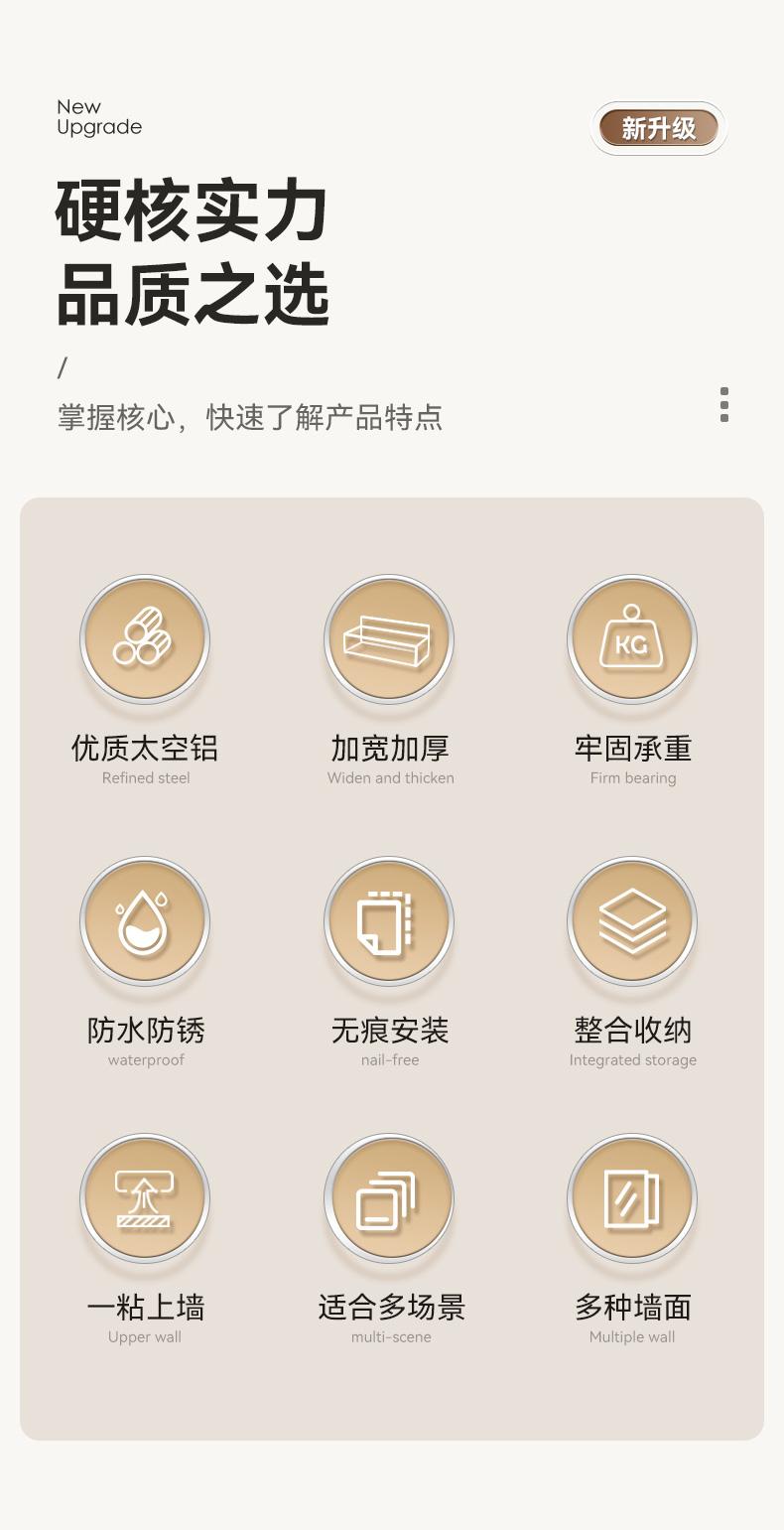 New
Upgrade

新升级

硬核实力
品质之选

/

掌握核心，快速了解产品特点

KG

优质太空铝
Refined steel

加宽加厚
Widen and thicken

牢固承重
Firm bearing

防水防锈
waterproof

无痕安装
nail-free

整合收纳
Integrated storage

一粘上墙
Upper wall

适合多场景
multi-scene

多种墙面
Multiple wall