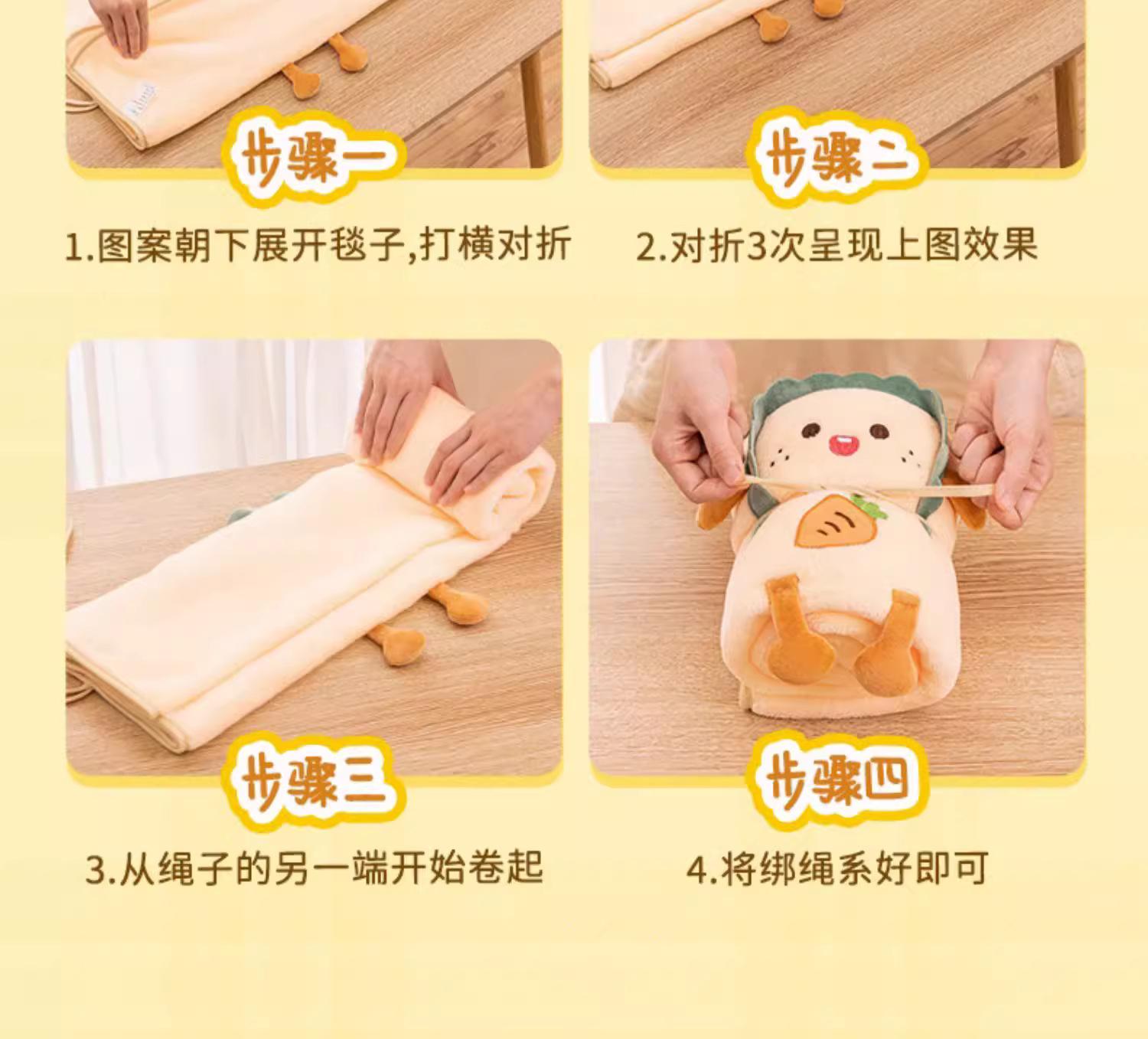 步骤一

1.图案朝下展开毯子,打横对折

步骤二

2.对折3次呈现上图效果

步骤三

3.从绳子的另一端开始卷起

步骤四

4.将绑绳系好即可