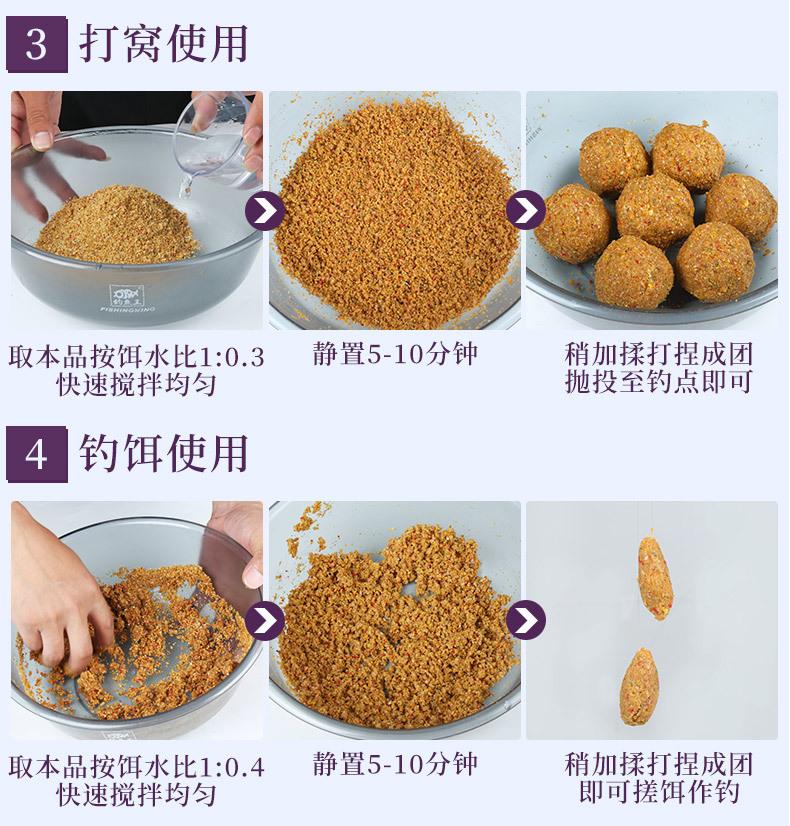 3 打窝使用

钓鱼王
FISHINGKING

取本品按饵水比1:0.3
快速搅拌均匀

静置5-10分钟

稍加揉打捏成团
抛投至钓点即可

4 钓饵使用

取本品按饵水比1:0.4
快速搅拌均匀

静置5-10分钟

稍加揉打捏成团
即可搓饵作钓