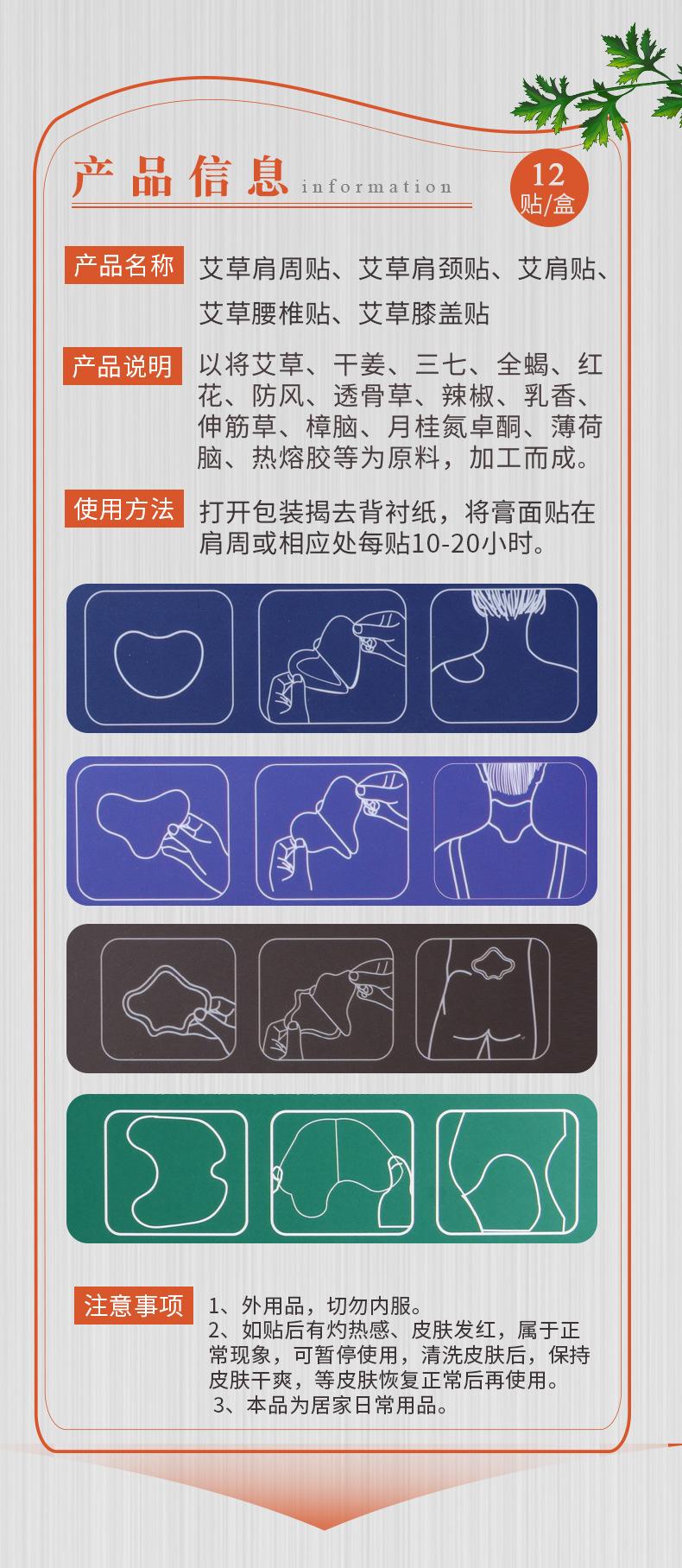 产品信息 information

12
贴/盒

产品名称 艾草肩周贴、艾草肩颈贴、艾肩贴、艾草腰椎贴、艾草膝盖贴

产品说明 以将艾草、干姜、三七、全蝎、红花、防风、透骨草、辣椒、乳香、伸筋草、樟脑、月桂氮卓酮、薄荷脑、热熔胶等为原料，加工而成。

使用方法 打开包装揭去背衬纸，将膏面贴在肩周或相应处每贴10-20小时。

注意事项 1、外用品，切勿内服。
2、如贴后有灼热感、皮肤发红，属于正常现象，可暂停使用，清洗皮肤后，保持皮肤干爽，等皮肤恢复正常后再使用。
3、本品为居家日常用品。