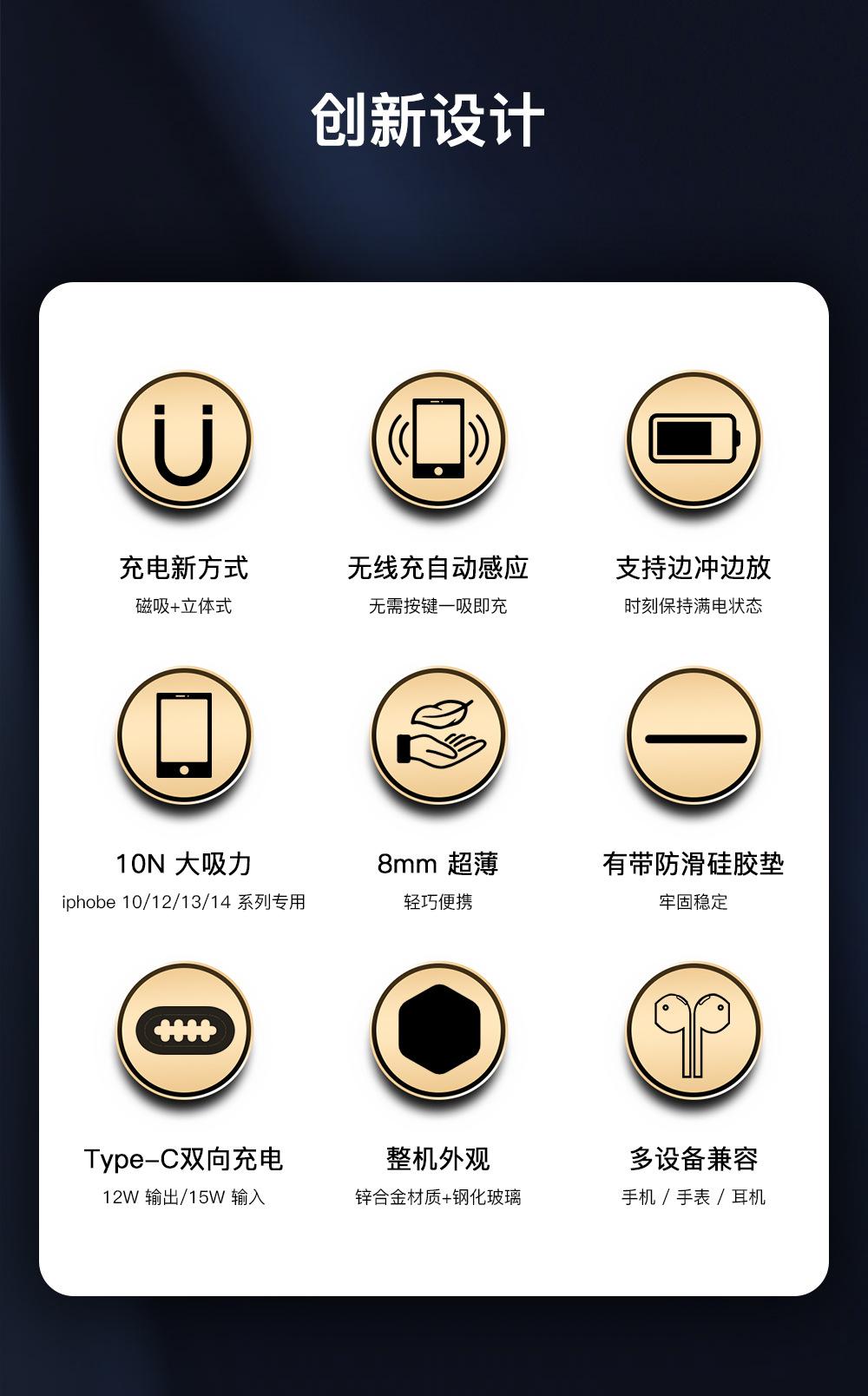 创新设计

充电新方式
磁吸+立体式

无线充自动感应
无需按键一吸即充

支持边冲边放
时刻保持满电状态

10N 大吸力
iphobe 10/12/13/14 系列专用

8mm 超薄
轻巧便携

有带防滑硅胶垫
牢固稳定

Type-C双向充电
12W 输出/15W 输入

整机外观
锌合金材质+钢化玻璃

多设备兼容
手机 / 手表 / 耳机