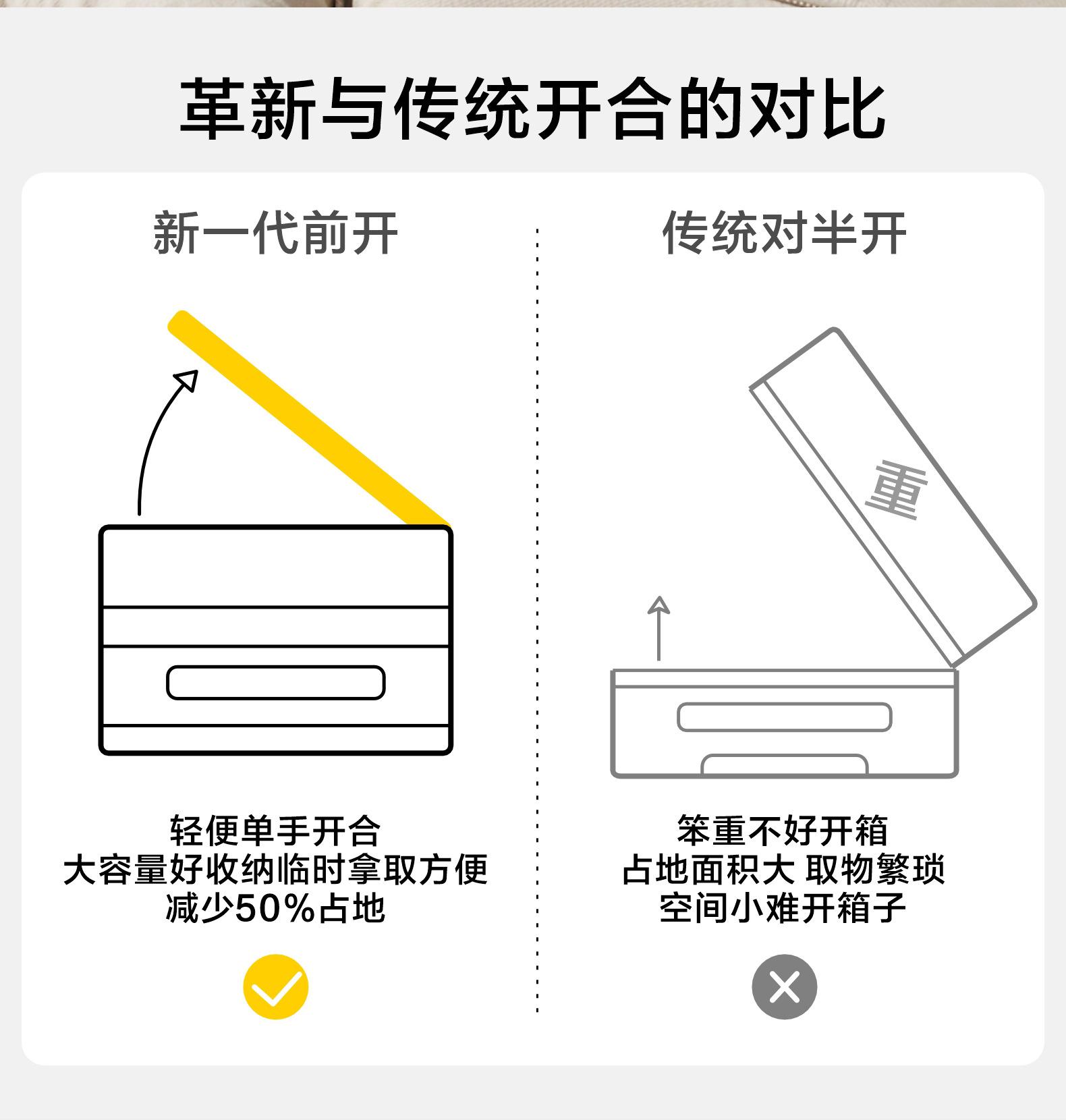 革新与传统开合的对比

新一代前开

轻便单手开合
大容量好收纳临时拿取方便
减少50%占地

传统对半开

重

笨重不好开箱
占地面积大 取物繁琐
空间小难开箱子