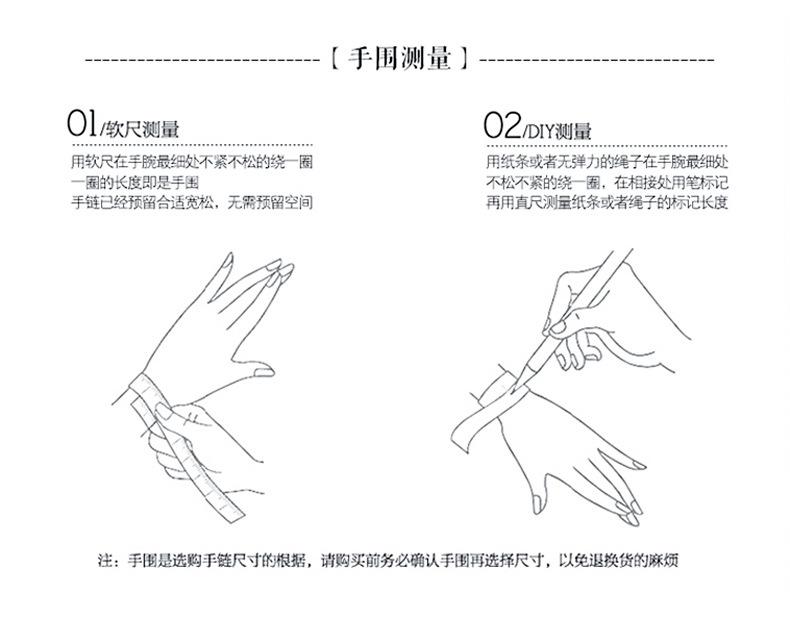 【 手围测量 】

01/软尺测量

用软尺在手腕最细处不紧不松的绕一圈
一圈的长度即是手围
手链已经预留合适宽松，无需预留空间

02/DIY测量

用纸条或者无弹力的绳子在手腕最细处
不松不紧的绕一圈，在相接处用笔标记
再用直尺测量纸条或者绳子的标记长度

注：手围是选购手链尺寸的根据，请购买前务必确认手围再选择尺寸，以免退换货的麻烦