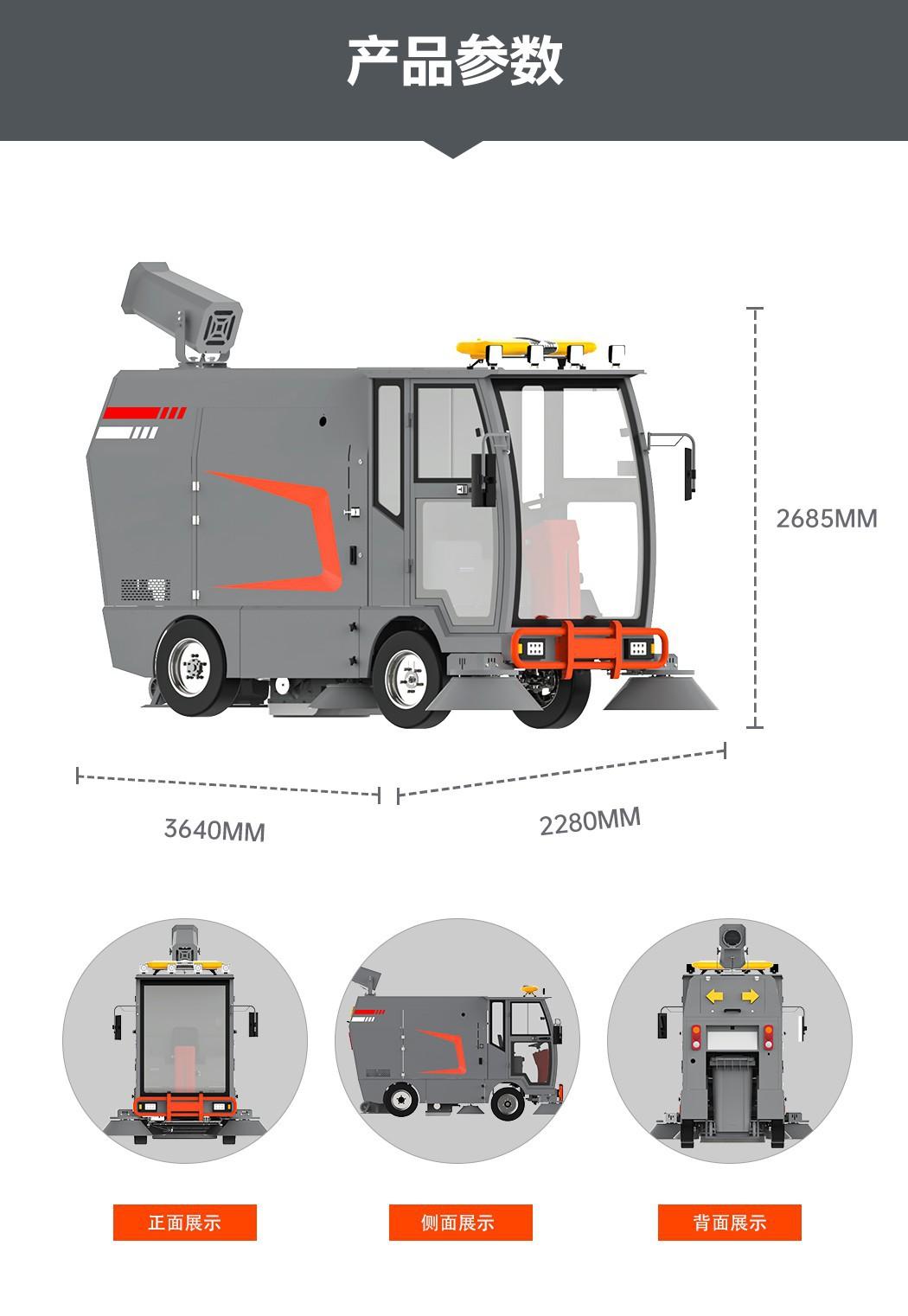 产品参数

2685MM

3640MM

2280MM

正面展示

侧面展示

背面展示