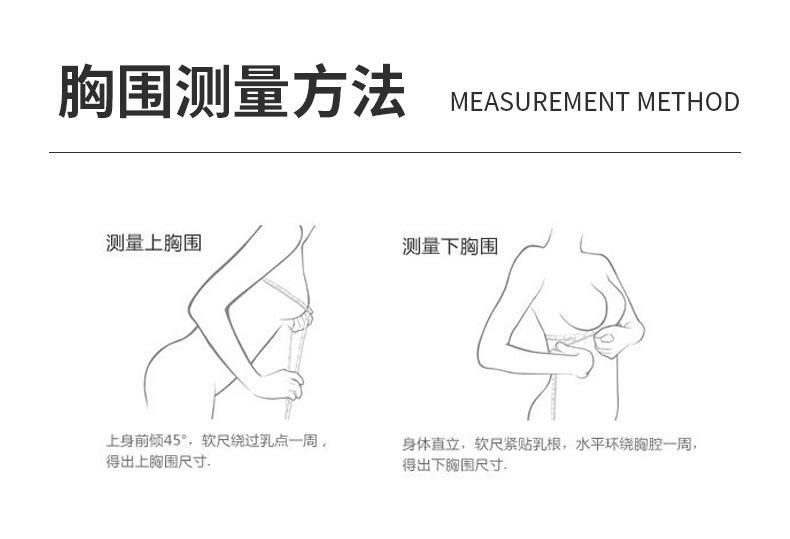 胸围测量方法 MEASUREMENT METHOD

测量上胸围

上身前倾45°，软尺绕过乳点一周，得出上胸围尺寸.

测量下胸围

身体直立，软尺紧贴乳根，水平环绕胸腔一周，得出下胸围尺寸.