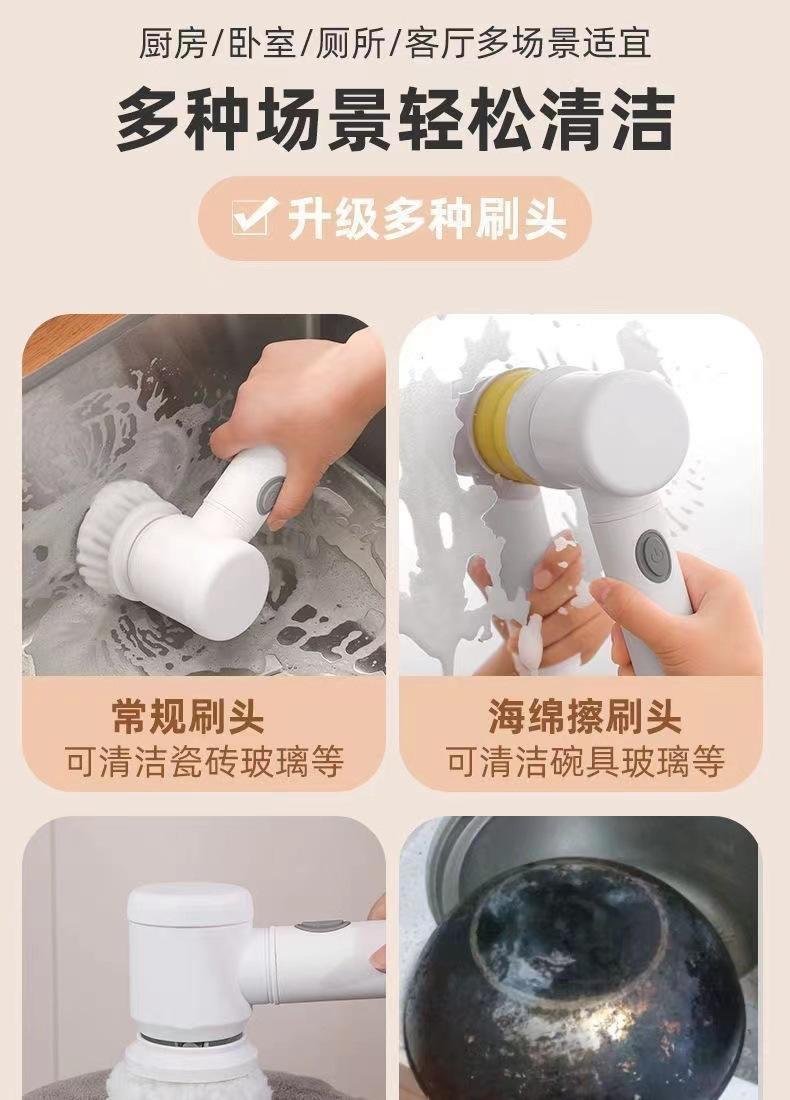 厨房/卧室/厕所/客厅多场景适宜

多种场景轻松清洁

升级多种刷头

常规刷头
可清洁瓷砖玻璃等

海绵擦刷头
可清洁碗具玻璃等