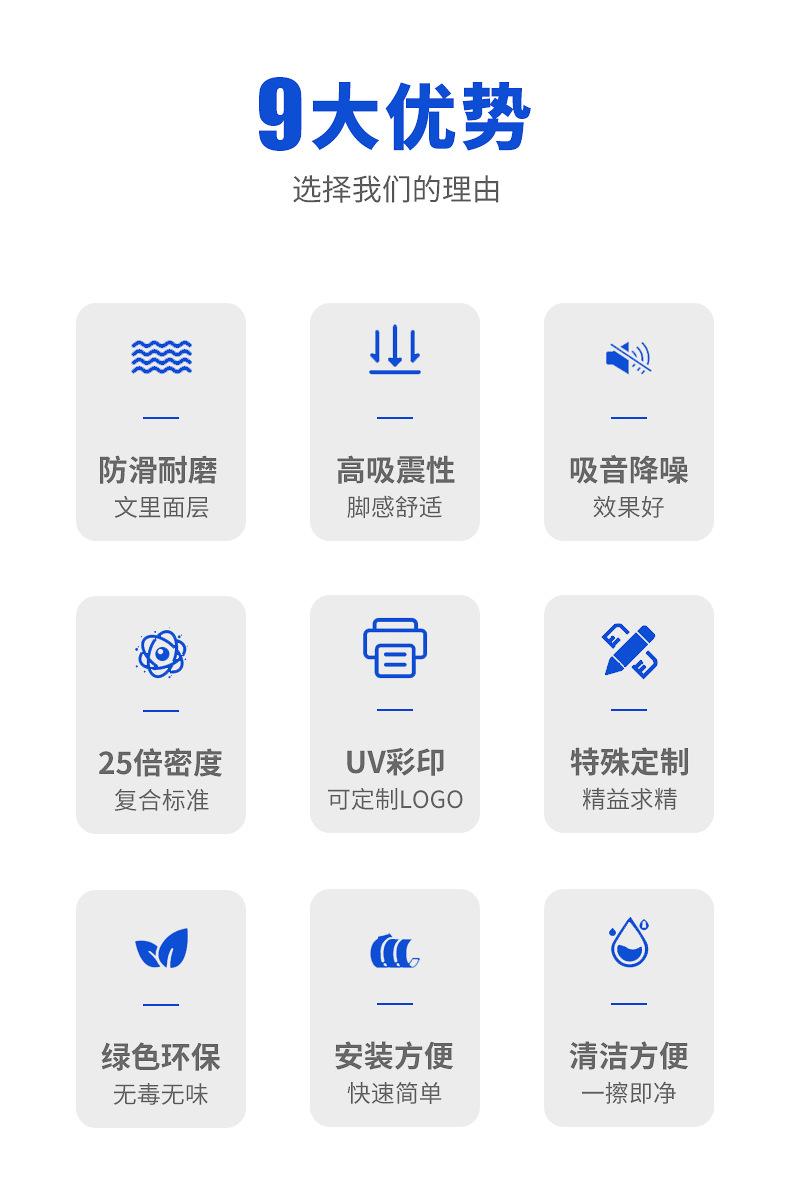 9大优势
选择我们的理由

防滑耐磨
文里面层

高吸震性
脚感舒适

吸音降噪
效果好

25倍密度
复合标准

UV彩印
可定制LOGO

特殊定制
精益求精

绿色环保
无毒无味

安装方便
快速简单

清洁方便
一擦即净