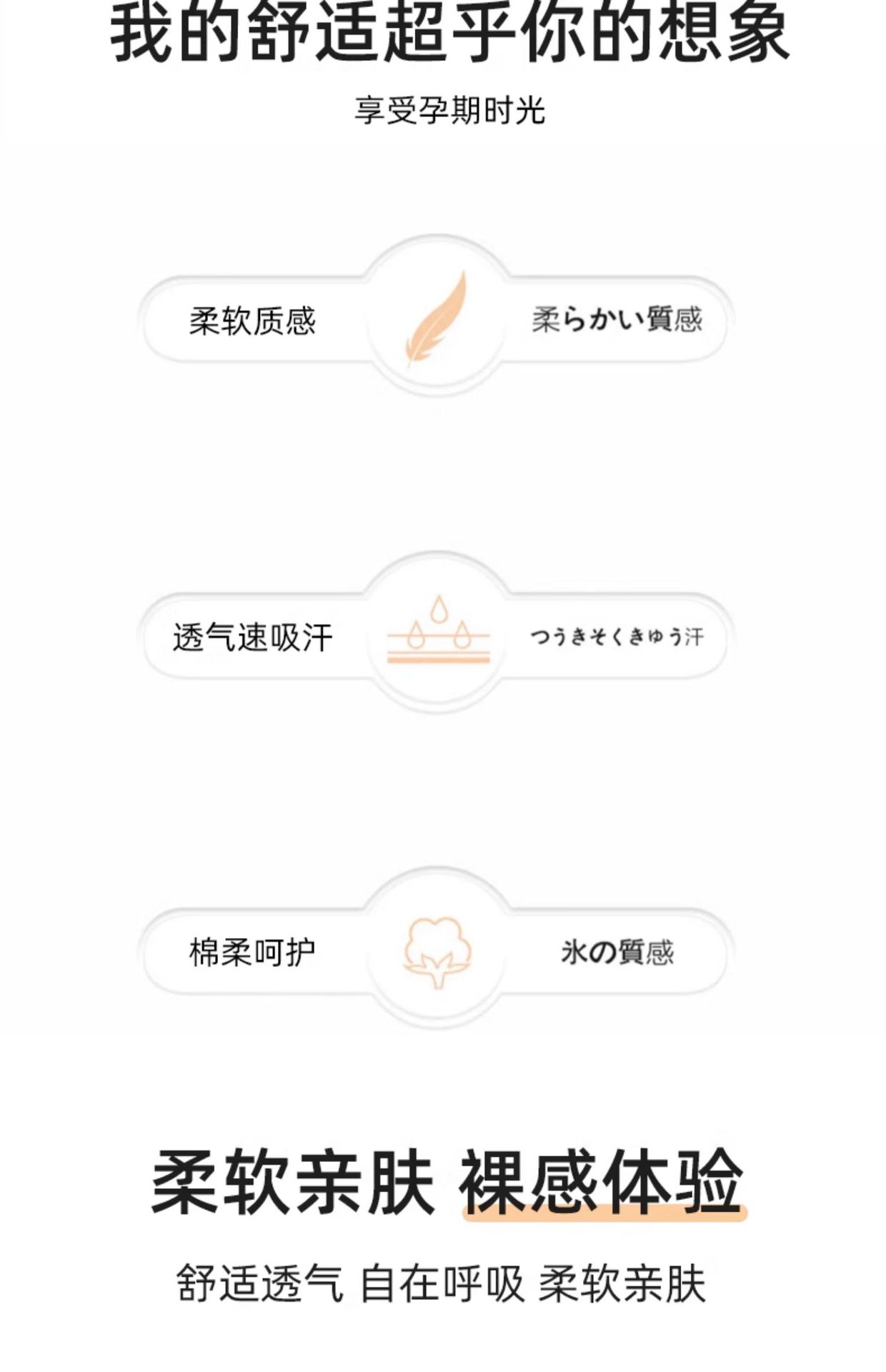 我的舒适超乎你的想象

享受孕期时光

柔软质感

柔らかい質感

透气速吸汗

つうきそくきゅう汗

棉柔呵护

氷の質感

柔软亲肤 裸感体验

舒适透气 自在呼吸 柔软亲肤