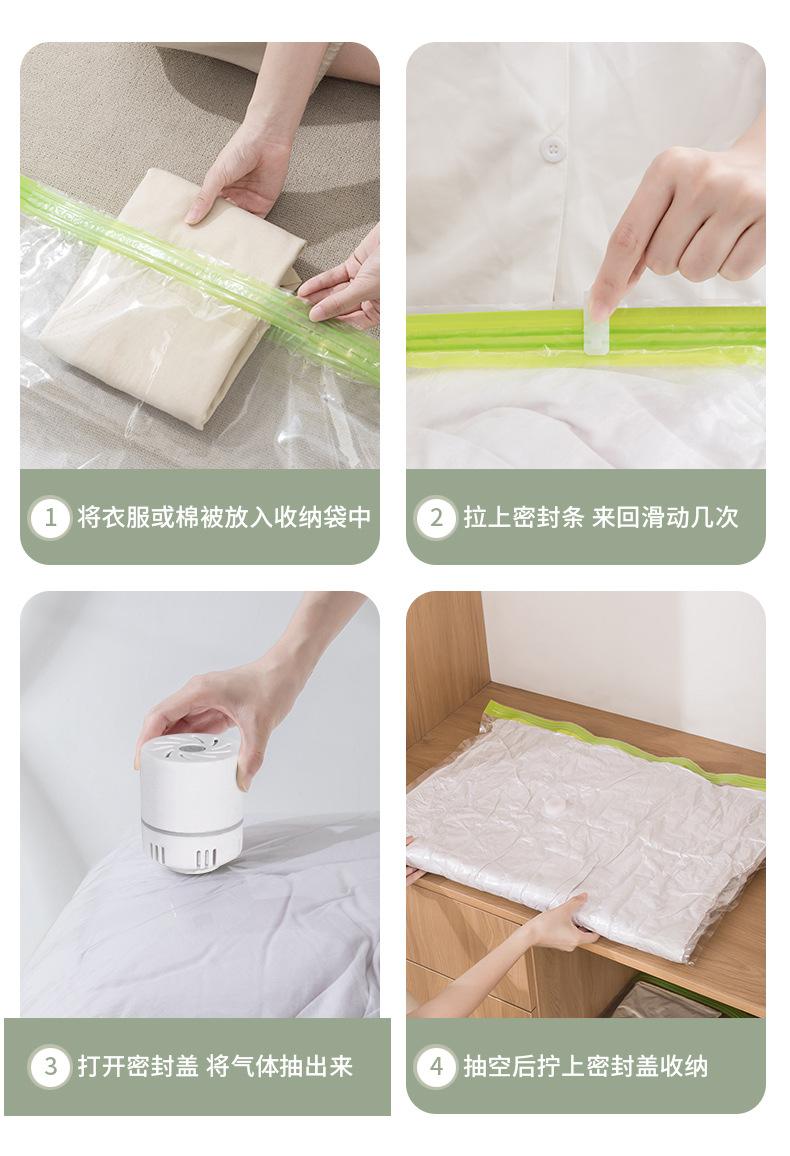 1 将衣服或棉被放入收纳袋中

2 拉上密封条 来回滑动几次

3 打开密封盖 将气体抽出来

4 抽空后拧上密封盖收纳