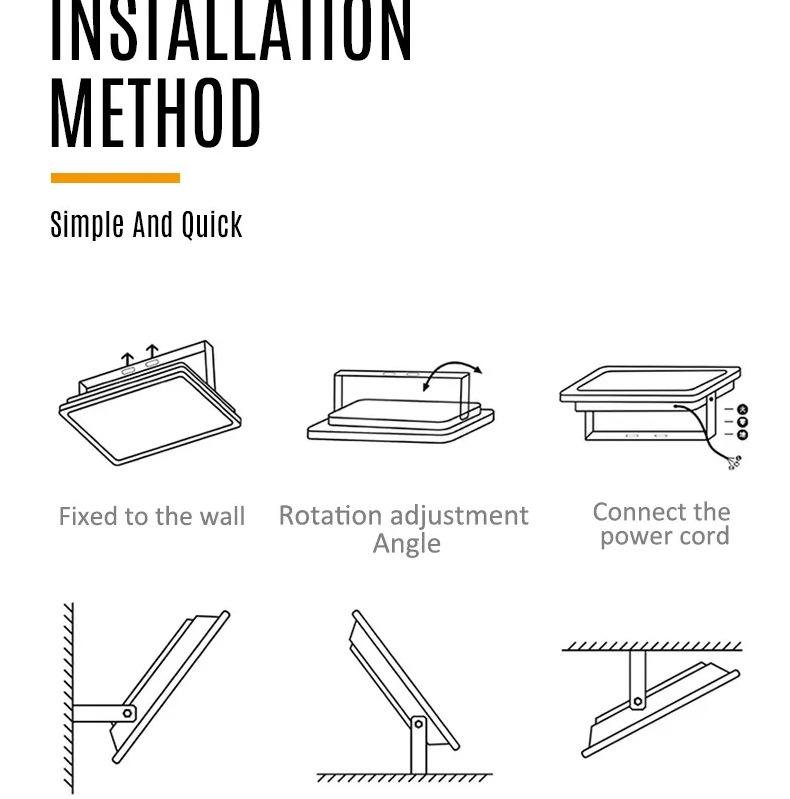 INSTALLATION METHOD

Simple And Quick

Fixed to the wall

Rotation adjustment Angle

Connect the power cord