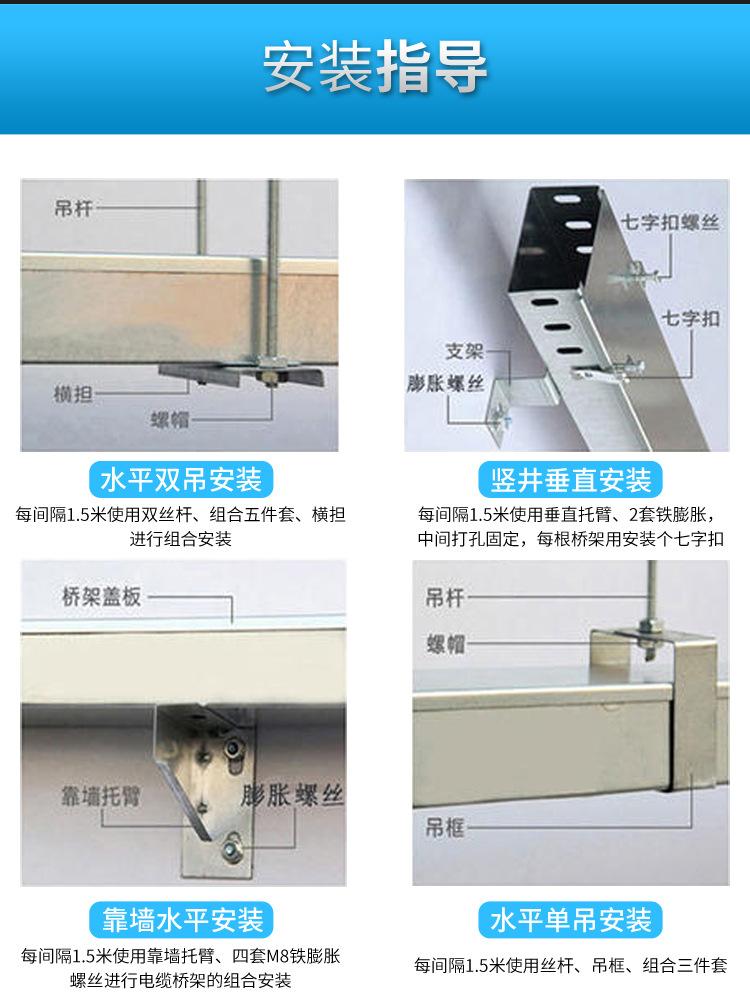 安装指导

吊杆
横担
螺帽

水平双吊安装
每间隔1.5米使用双丝杆、组合五件套、横担进行组合安装

七字扣螺丝
七字扣
支架
膨胀螺丝

竖井垂直安装
每间隔1.5米使用垂直托臂、2套铁膨胀，中间打孔固定，每根桥架用安装个七字扣

桥架盖板
靠墙托臂
膨胀螺丝

靠墙水平安装
每间隔1.5米使用靠墙托臂、四套M8铁膨胀螺丝进行电缆桥架的组合安装

吊杆
螺帽
吊框

水平单吊安装
每间隔1.5米使用丝杆、吊框、组合三件套