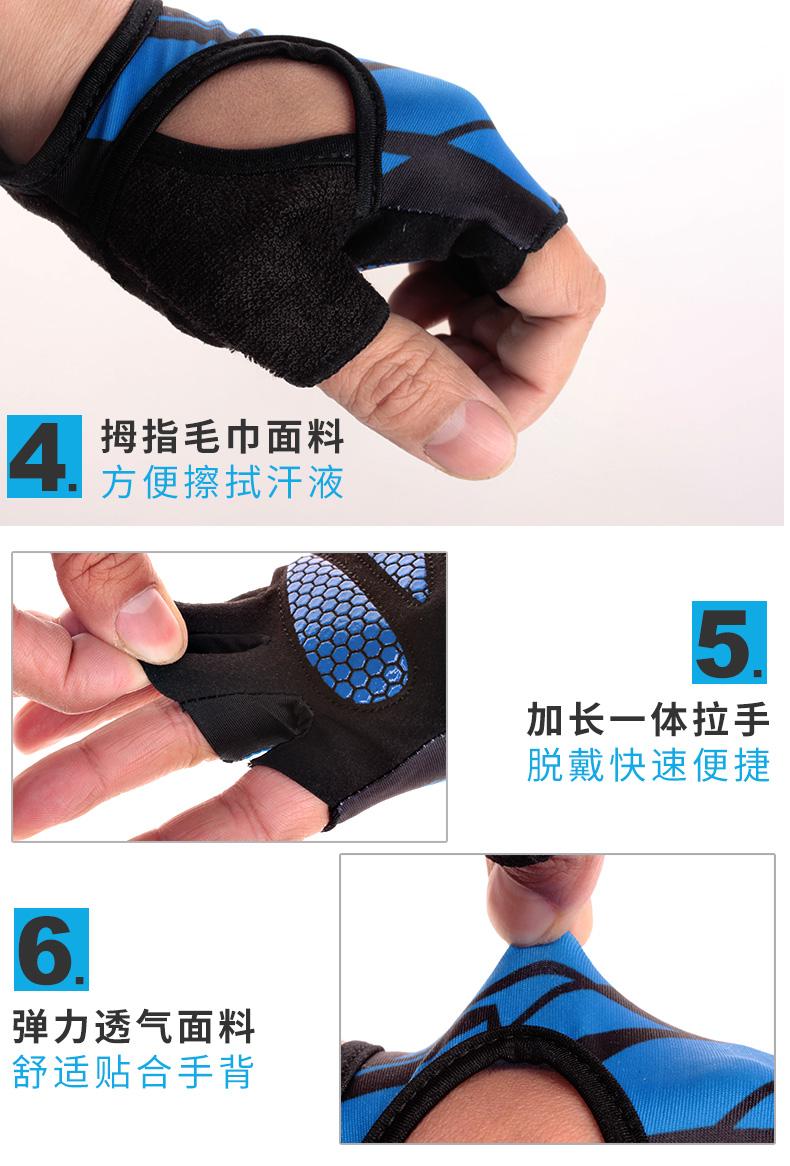 4. 拇指毛巾面料
方便擦拭汗液

5. 加长一体拉手
脱戴快速便捷

6. 弹力透气面料
舒适贴合手背