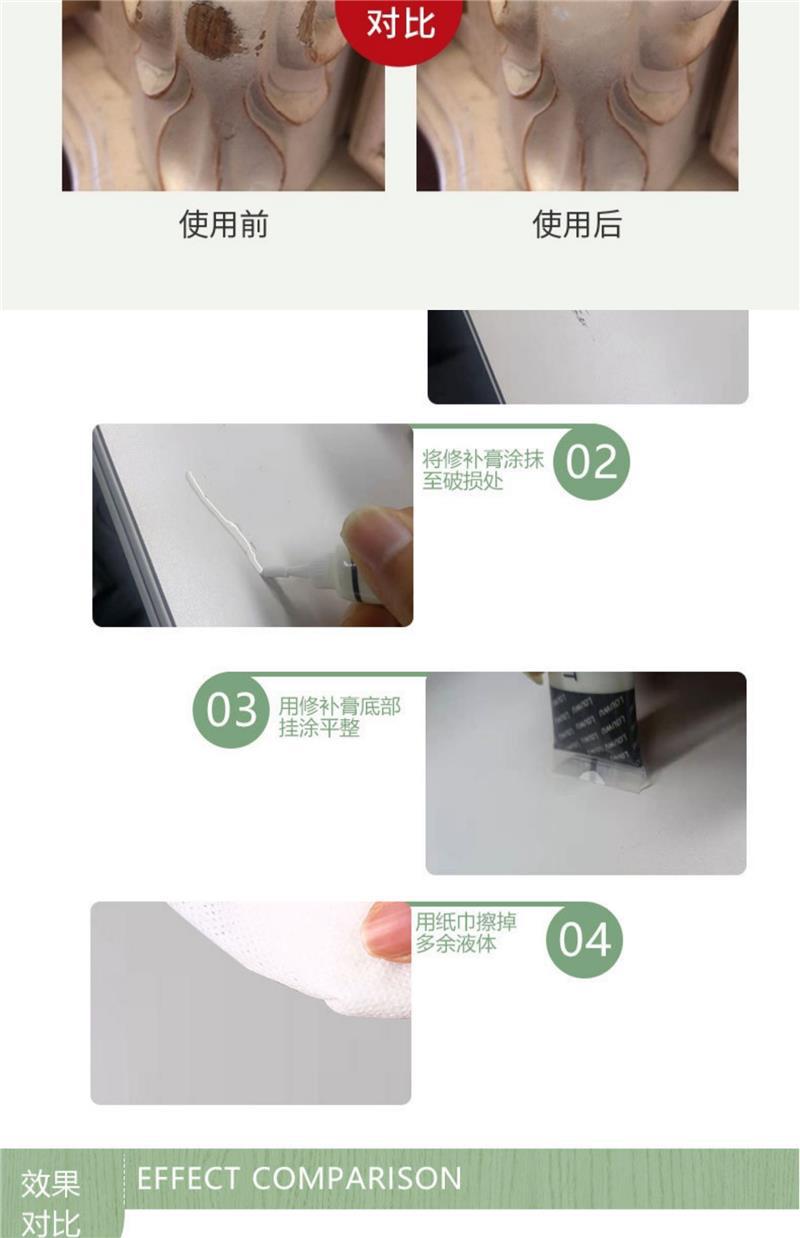 对比

使用前

使用后

将修补膏涂抹至破损处

02

03

用修补膏底部挂涂平整

用纸巾擦掉多余液体

04

效果对比

EFFECT COMPARISON