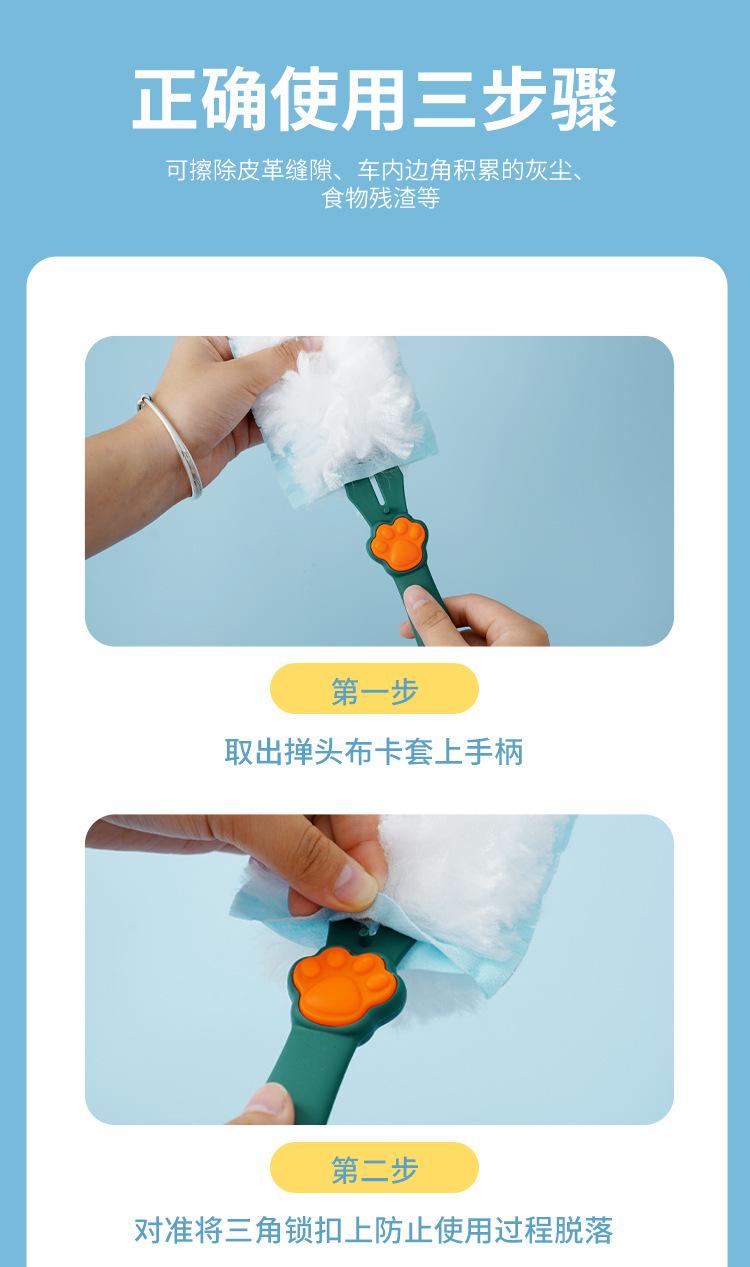 正确使用三步骤

可擦除皮革缝隙、车内边角积累的灰尘、食物残渣等

第一步

取出掸头布卡套上手柄

第二步

对准将三角锁扣上防止使用过程脱落