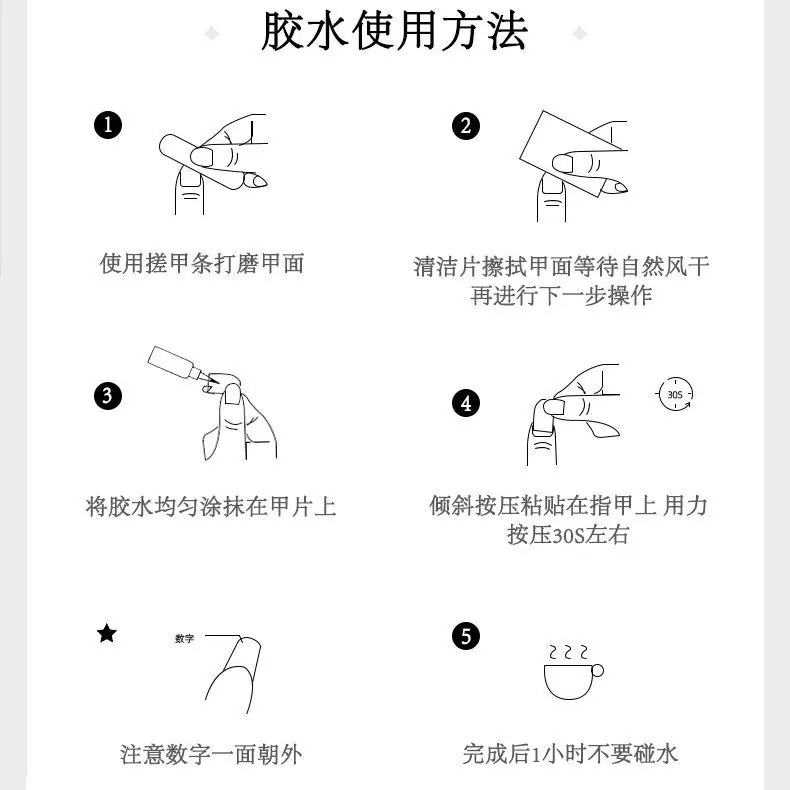 胶水使用方法

1

使用搓甲条打磨甲面

2

清洁片擦拭甲面等待自然风干再进行下一步操作

3

将胶水均匀涂抹在甲片上

4

30S

倾斜按压粘贴在指甲上 用力按压30S左右

★

数字

注意数字一面朝外

5

完成后1小时不要碰水