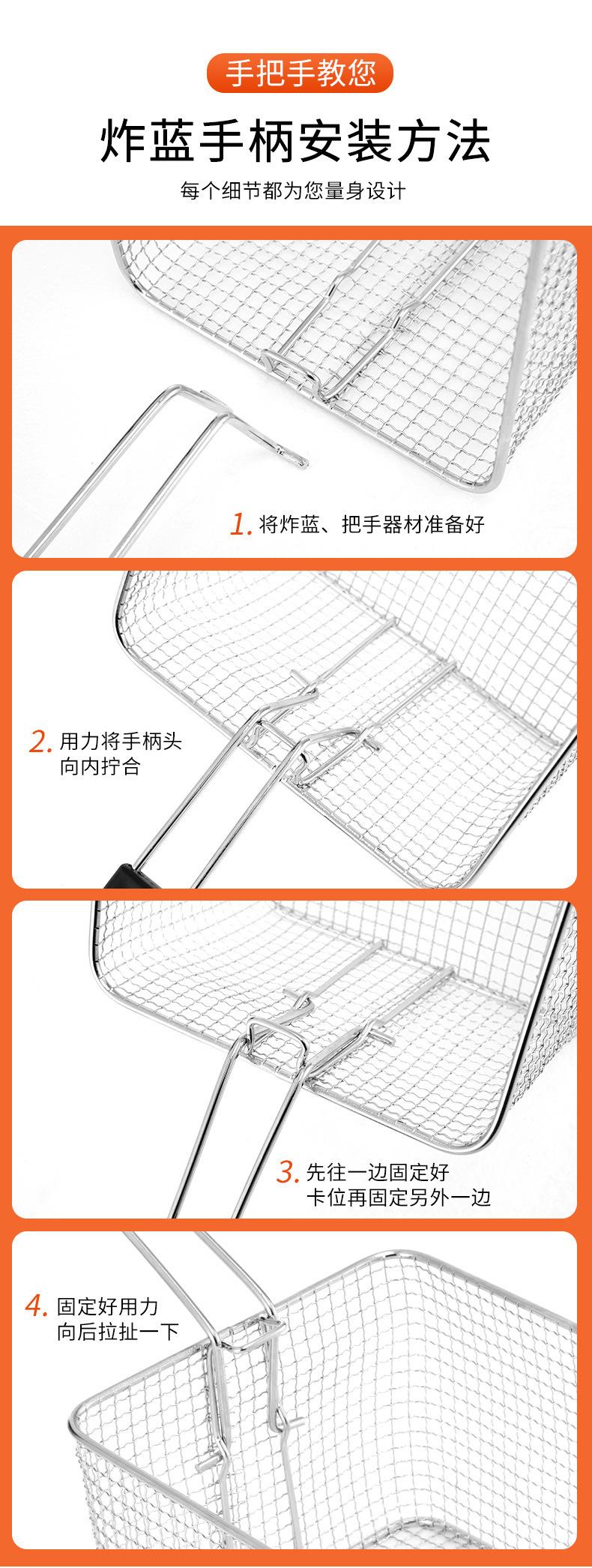 手把手教您

炸蓝手柄安装方法

每个细节都为您量身设计

1. 将炸蓝、把手器材准备好

2. 用力将手柄头向内拧合

3. 先往一边固定好卡位再固定另外一边

4. 固定好用力向后拉扯一下