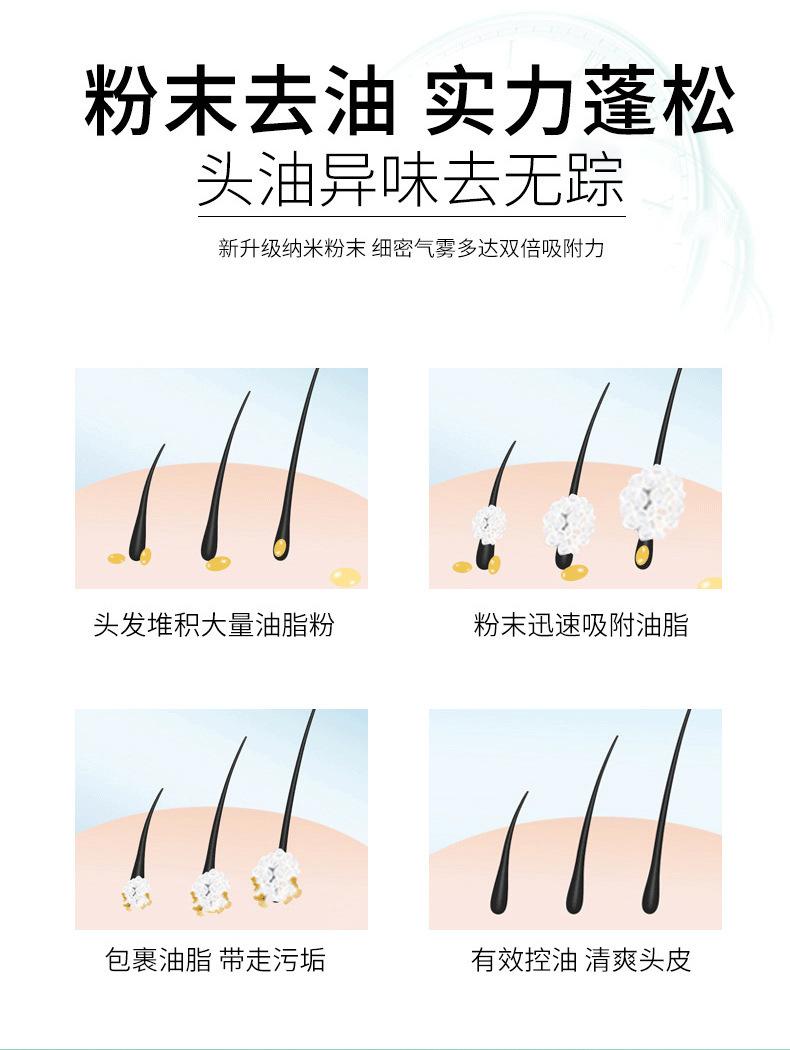 粉末去油 实力蓬松
头油异味去无踪

新升级纳米粉末 细密气雾多达双倍吸附力

头发堆积大量油脂粉

粉末迅速吸附油脂

包裹油脂 带走污垢

有效控油 清爽头皮