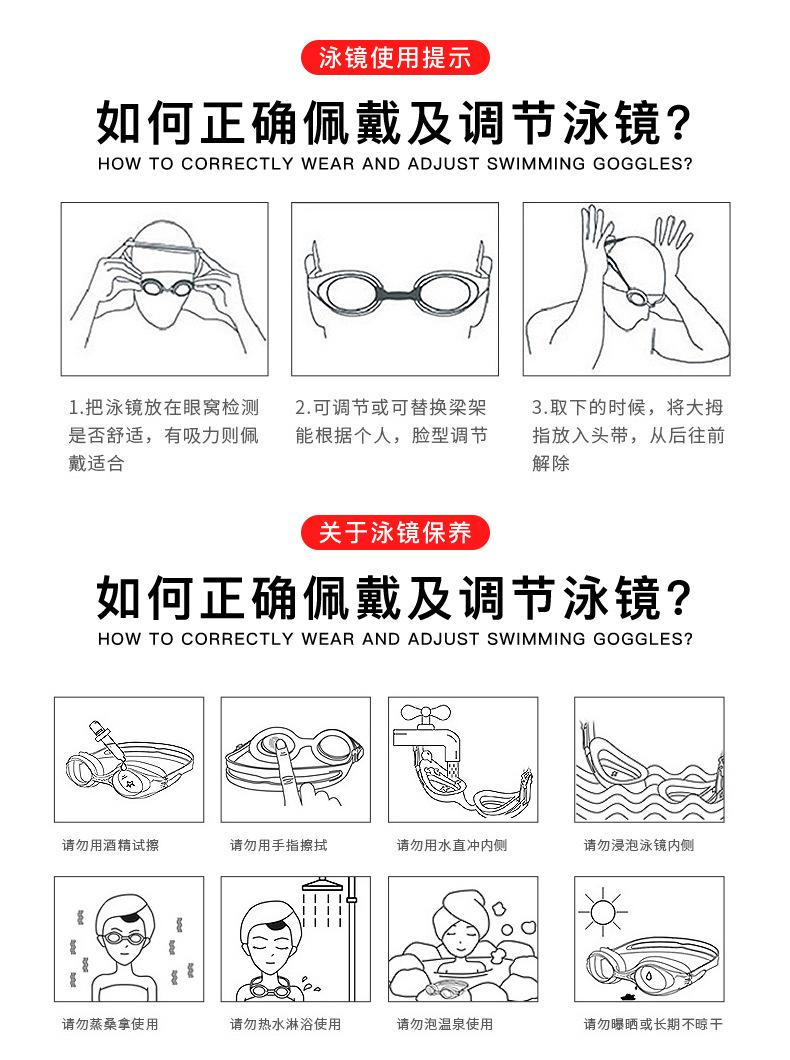 泳镜使用提示

如何正确佩戴及调节泳镜?

HOW TO CORRECTLY WEAR AND ADJUST SWIMMING GOGGLES?

1.把泳镜放在眼窝检测是否舒适，有吸力则佩戴适合

2.可调节或可替换梁架能根据个人，脸型调节

3.取下的时候，将大拇指放入头带，从后往前解除

关于泳镜保养

如何正确佩戴及调节泳镜?

HOW TO CORRECTLY WEAR AND ADJUST SWIMMING GOGGLES?

请勿用酒精试擦

请勿用手指擦拭

请勿用水直冲内侧

请勿浸泡泳镜内侧

请勿蒸桑拿使用

请勿热水淋浴使用

请勿泡温泉使用

请勿曝晒或长期不晾干