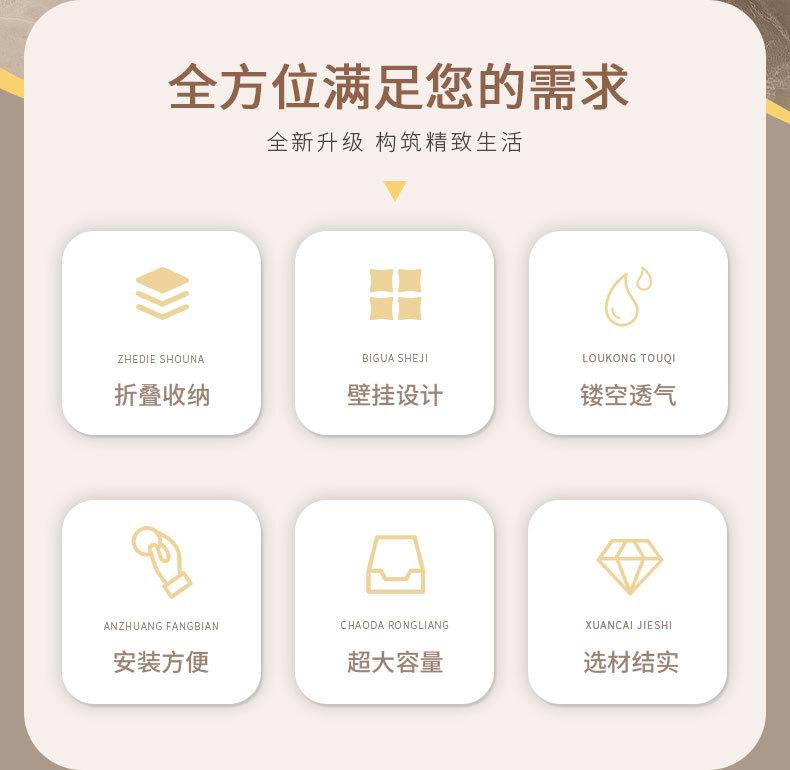 全方位满足您的需求

全新升级 构筑精致生活

ZHEDIE SHOUNA
折叠收纳

BIGUA SHEJI
壁挂设计

LOUKONG TOUQI
镂空透气

ANZHUANG FANGBIAN
安装方便

CHAODA RONGLIANG
超大容量

XUANCAI JIESHI
选材结实