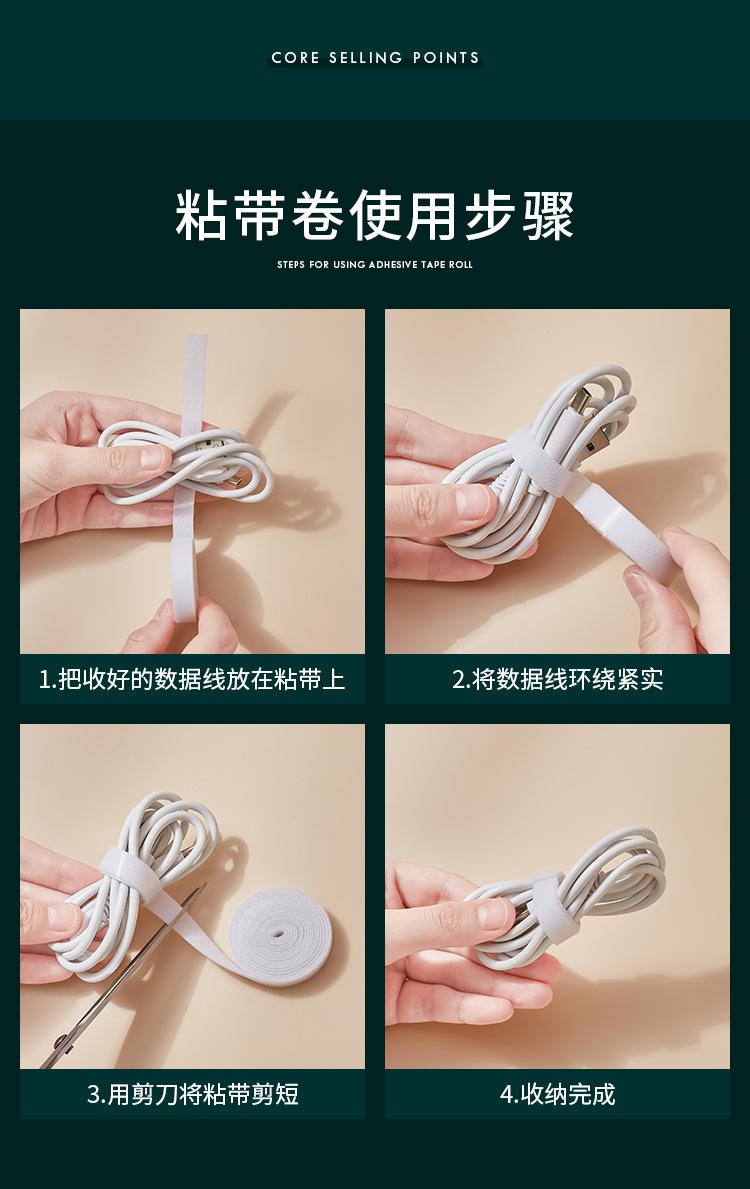 CORE SELLING POINTS

粘带卷使用步骤

STEPS FOR USING ADHESIVE TAPE ROLL

1.把收好的数据线放在粘带上

2.将数据线环绕紧实

3.用剪刀将粘带剪短

4.收纳完成